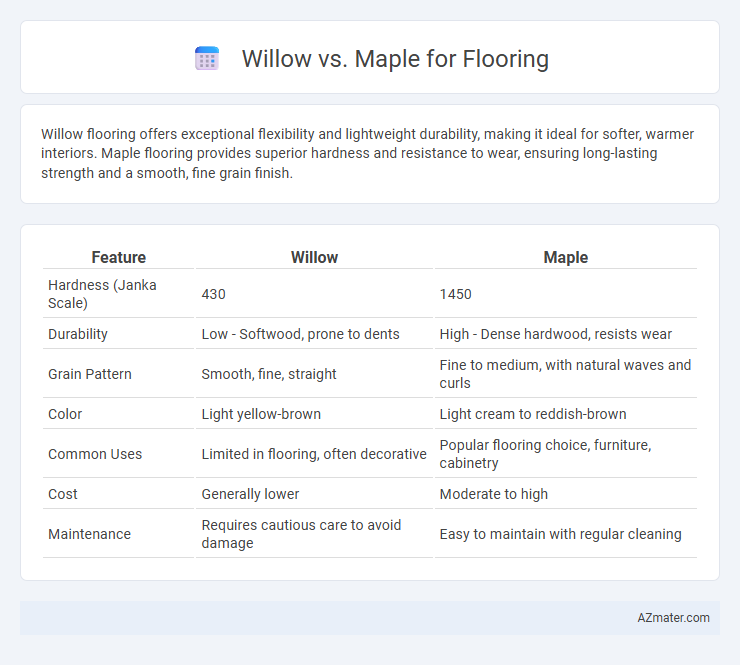 Willow vs. Maple for Flooring

Willow flooring offers exceptional flexibility and lightweight durability, making it ideal for softer, warmer interiors. Maple flooring provides superior hardness and resistance to wear, ensuring long-lasting strength and a smooth, fine grain finish.

| Feature | Willow | Maple |
|---|---|---|
| Hardness (Janka Scale) | 430 | 1450 |
| Durability | Low - Softwood, prone to dents | High - Dense hardwood, resists wear |
| Grain Pattern | Smooth, fine, straight | Fine to medium, with natural waves and curls |
| Color | Light yellow-brown | Light cream to reddish-brown |
| Common Uses | Limited in flooring, often decorative | Popular flooring choice, furniture, cabinetry |
| Cost | Generally lower | Moderate to high |
| Maintenance | Requires cautious care to avoid damage | Easy to maintain with regular cleaning |

AZmater.com