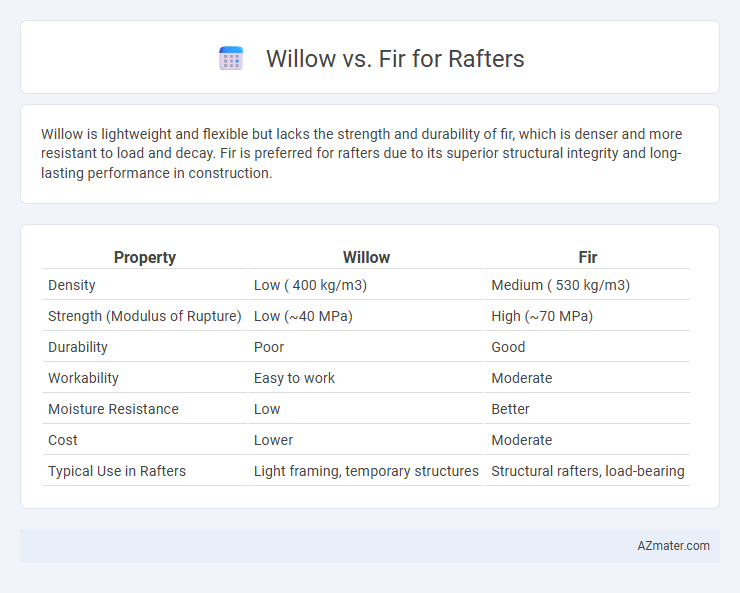 Willow vs. Fir for Rafters

Willow is lightweight and flexible but lacks the strength and durability of fir, which is denser and more resistant to load and decay. Fir is preferred for rafters due to its superior structural integrity and long-lasting performance in construction.

| Property | Willow | Fir |
|---|---|---|
| Density | Low ( 400 kg/m3) | Medium ( 530 kg/m3) |
| Strength (Modulus of Rupture) | Low (~40 MPa) | High (~70 MPa) |
| Durability | Poor | Good |
| Workability | Easy to work | Moderate |
| Moisture Resistance | Low | Better |
| Cost | Lower | Moderate |
| Typical Use in Rafters | Light framing, temporary structures | Structural rafters, load-bearing |

AZmater.com