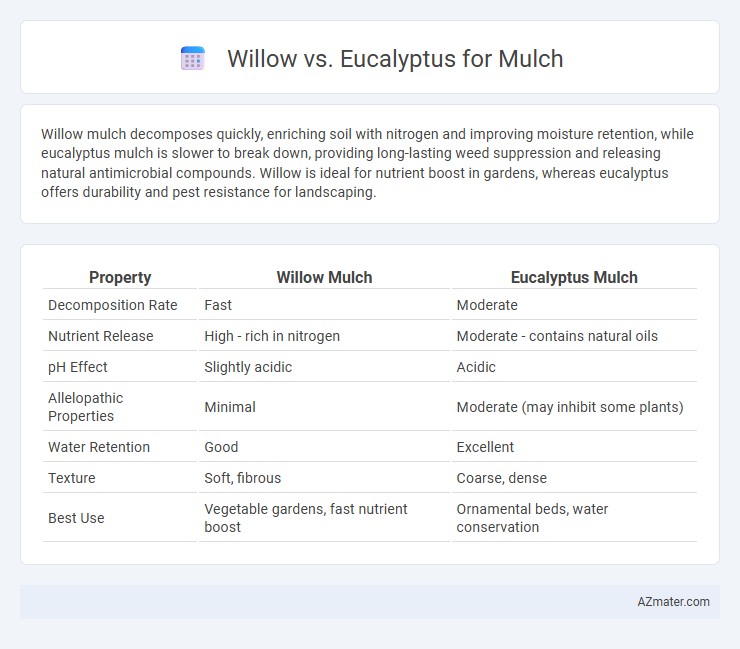 Willow vs. Eucalyptus for Mulch

Willow mulch decomposes quickly, enriching soil with nitrogen and improving moisture retention, while eucalyptus mulch is slower to break down, providing long-lasting weed suppression and releasing natural antimicrobial compounds. Willow is ideal for nutrient boost in gardens, whereas eucalyptus offers durability and pest resistance for landscaping.

| Property | Willow Mulch | Eucalyptus Mulch |
|---|---|---|
| Decomposition Rate | Fast | Moderate |
| Nutrient Release | High - rich in nitrogen | Moderate - contains natural oils |
| pH Effect | Slightly acidic | Acidic |
| Allelopathic Properties | Minimal | Moderate (may inhibit some plants) |
| Water Retention | Good | Excellent |
| Texture | Soft, fibrous | Coarse, dense |
| Best Use | Vegetable gardens, fast nutrient boost | Ornamental beds, water conservation |

AZmater.com