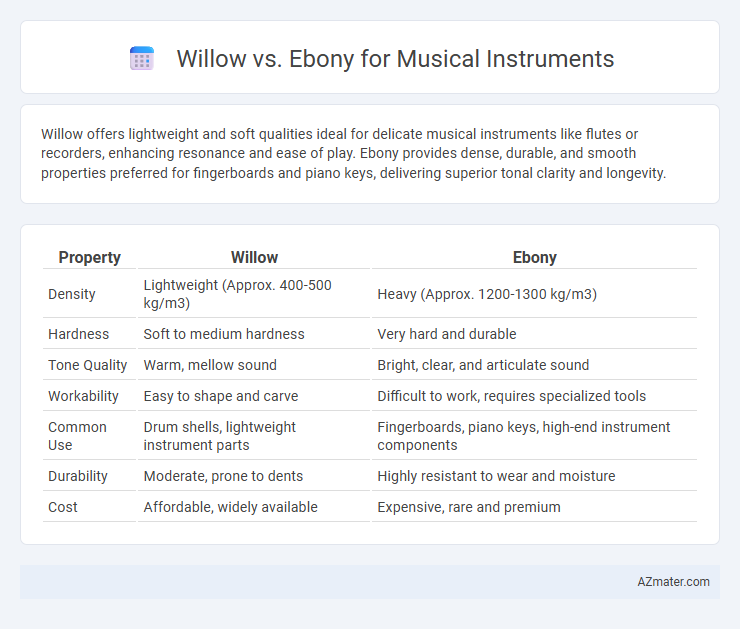 Willow vs. Ebony for Musical Instruments

Willow offers lightweight and soft qualities ideal for delicate musical instruments like flutes or recorders, enhancing resonance and ease of play. Ebony provides dense, durable, and smooth properties preferred for fingerboards and piano keys, delivering superior tonal clarity and longevity.

| Property | Willow | Ebony |
|---|---|---|
| Density | Lightweight (Approx. 400-500 kg/m3) | Heavy (Approx. 1200-1300 kg/m3) |
| Hardness | Soft to medium hardness | Very hard and durable |
| Tone Quality | Warm, mellow sound | Bright, clear, and articulate sound |
| Workability | Easy to shape and carve | Difficult to work, requires specialized tools |
| Common Use | Drum shells, lightweight instrument parts | Fingerboards, piano keys, high-end instrument components |
| Durability | Moderate, prone to dents | Highly resistant to wear and moisture |
| Cost | Affordable, widely available | Expensive, rare and premium |

AZmater.com