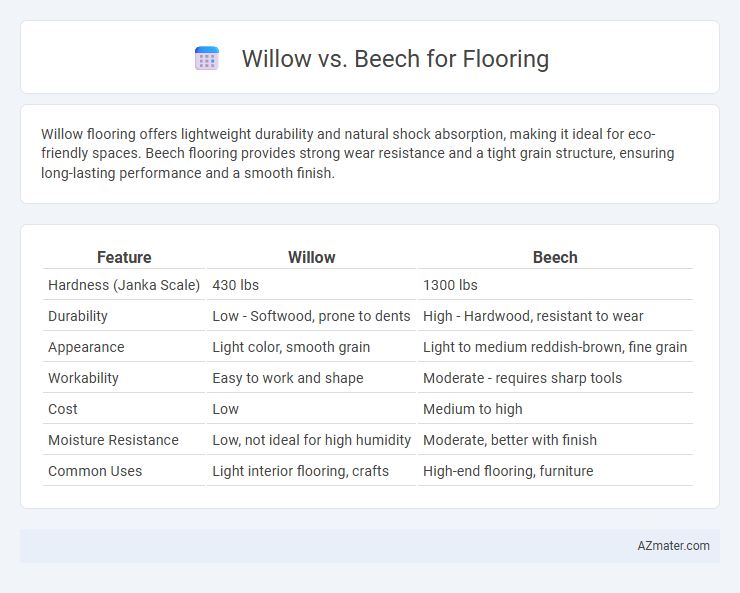 Willow vs. Beech for Flooring

Willow flooring offers lightweight durability and natural shock absorption, making it ideal for eco-friendly spaces. Beech flooring provides strong wear resistance and a tight grain structure, ensuring long-lasting performance and a smooth finish.

| Feature | Willow | Beech |
|---|---|---|
| Hardness (Janka Scale) | 430 lbs | 1300 lbs |
| Durability | Low - Softwood, prone to dents | High - Hardwood, resistant to wear |
| Appearance | Light color, smooth grain | Light to medium reddish-brown, fine grain |
| Workability | Easy to work and shape | Moderate - requires sharp tools |
| Cost | Low | Medium to high |
| Moisture Resistance | Low, not ideal for high humidity | Moderate, better with finish |
| Common Uses | Light interior flooring, crafts | High-end flooring, furniture |

AZmater.com