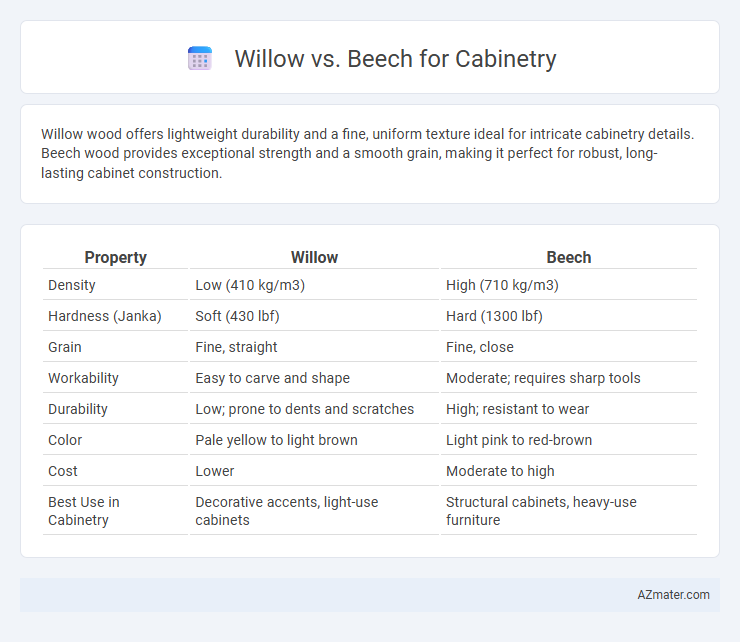 Willow vs. Beech for Cabinetry

Willow wood offers lightweight durability and a fine, uniform texture ideal for intricate cabinetry details. Beech wood provides exceptional strength and a smooth grain, making it perfect for robust, long-lasting cabinet construction.

| Property | Willow | Beech |
|---|---|---|
| Density | Low (410 kg/m3) | High (710 kg/m3) |
| Hardness (Janka) | Soft (430 lbf) | Hard (1300 lbf) |
| Grain | Fine, straight | Fine, close |
| Workability | Easy to carve and shape | Moderate; requires sharp tools |
| Durability | Low; prone to dents and scratches | High; resistant to wear |
| Color | Pale yellow to light brown | Light pink to red-brown |
| Cost | Lower | Moderate to high |
| Best Use in Cabinetry | Decorative accents, light-use cabinets | Structural cabinets, heavy-use furniture |

AZmater.com