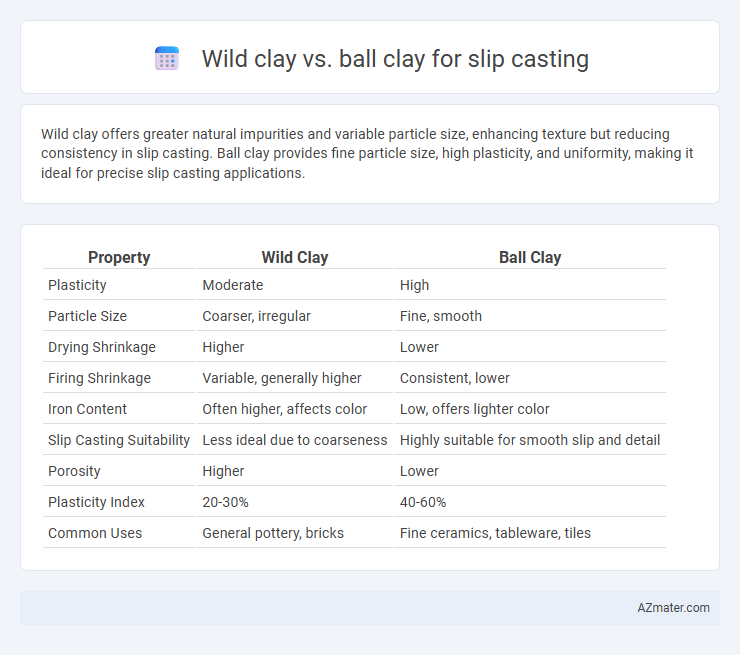 Wild clay vs. ball clay for slip casting

Wild clay offers greater natural impurities and variable particle size, enhancing texture but reducing consistency in slip casting. Ball clay provides fine particle size, high plasticity, and uniformity, making it ideal for precise slip casting applications.

| Property | Wild Clay | Ball Clay |
|---|---|---|
| Plasticity | Moderate | High |
| Particle Size | Coarser, irregular | Fine, smooth |
| Drying Shrinkage | Higher | Lower |
| Firing Shrinkage | Variable, generally higher | Consistent, lower |
| Iron Content | Often higher, affects color | Low, offers lighter color |
| Slip Casting Suitability | Less ideal due to coarseness | Highly suitable for smooth slip and detail |
| Porosity | Higher | Lower |
| Plasticity Index | 20-30% | 40-60% |
| Common Uses | General pottery, bricks | Fine ceramics, tableware, tiles |

AZmater.com