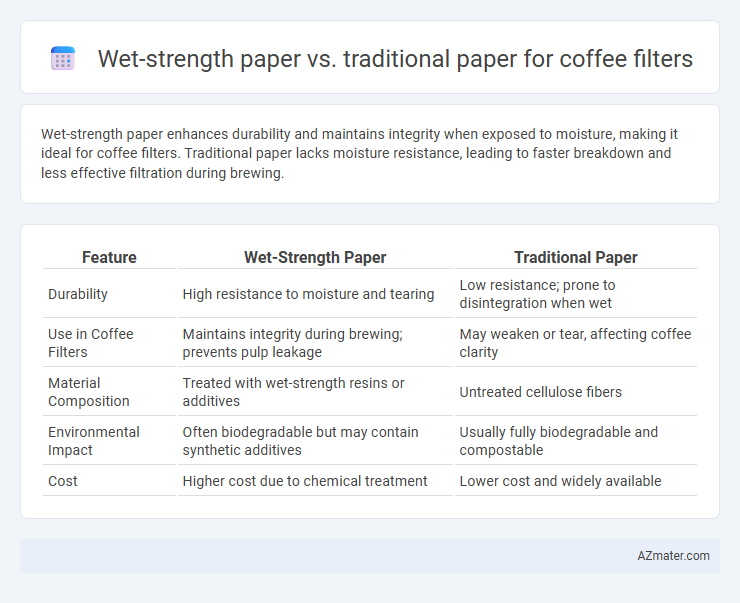 Wet-strength paper vs. traditional paper for coffee filters

Wet-strength paper enhances durability and maintains integrity when exposed to moisture, making it ideal for coffee filters. Traditional paper lacks moisture resistance, leading to faster breakdown and less effective filtration during brewing.

| Feature | Wet-Strength Paper | Traditional Paper |
|---|---|---|
| Durability | High resistance to moisture and tearing | Low resistance; prone to disintegration when wet |
| Use in Coffee Filters | Maintains integrity during brewing; prevents pulp leakage | May weaken or tear, affecting coffee clarity |
| Material Composition | Treated with wet-strength resins or additives | Untreated cellulose fibers |
| Environmental Impact | Often biodegradable but may contain synthetic additives | Usually fully biodegradable and compostable |
| Cost | Higher cost due to chemical treatment | Lower cost and widely available |

AZmater.com