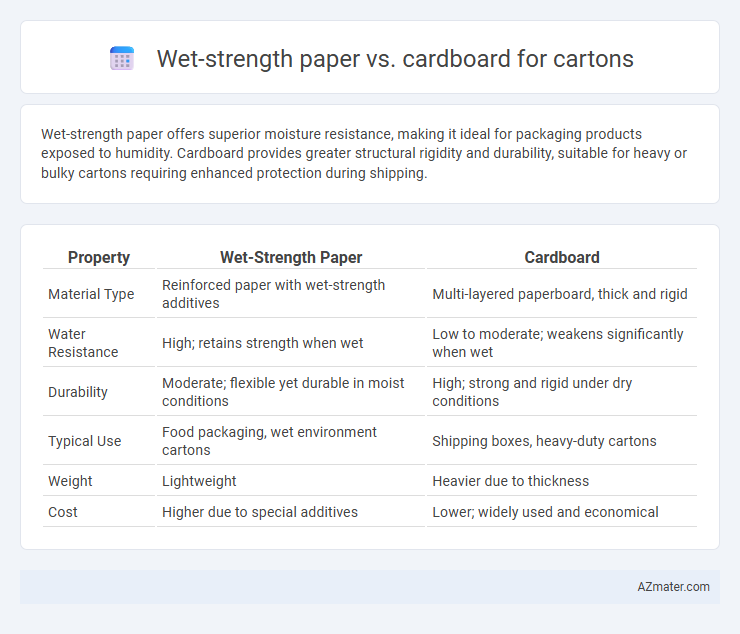 Wet-strength paper vs. cardboard for cartons

Wet-strength paper offers superior moisture resistance, making it ideal for packaging products exposed to humidity. Cardboard provides greater structural rigidity and durability, suitable for heavy or bulky cartons requiring enhanced protection during shipping.

| Property | Wet-Strength Paper | Cardboard |
|---|---|---|
| Material Type | Reinforced paper with wet-strength additives | Multi-layered paperboard, thick and rigid |
| Water Resistance | High; retains strength when wet | Low to moderate; weakens significantly when wet |
| Durability | Moderate; flexible yet durable in moist conditions | High; strong and rigid under dry conditions |
| Typical Use | Food packaging, wet environment cartons | Shipping boxes, heavy-duty cartons |
| Weight | Lightweight | Heavier due to thickness |
| Cost | Higher due to special additives | Lower; widely used and economical |

AZmater.com