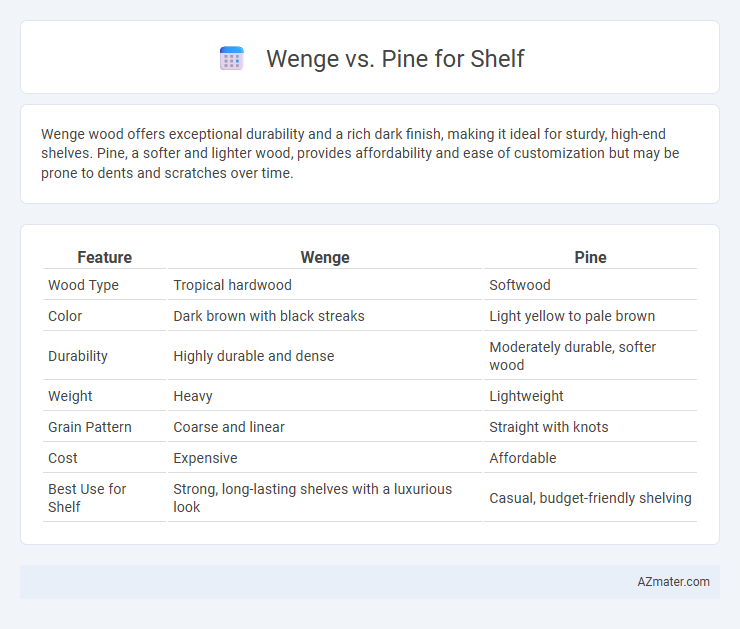 Wenge vs. Pine for Shelf

Wenge wood offers exceptional durability and a rich dark finish, making it ideal for sturdy, high-end shelves. Pine, a softer and lighter wood, provides affordability and ease of customization but may be prone to dents and scratches over time.

| Feature | Wenge | Pine |
|---|---|---|
| Wood Type | Tropical hardwood | Softwood |
| Color | Dark brown with black streaks | Light yellow to pale brown |
| Durability | Highly durable and dense | Moderately durable, softer wood |
| Weight | Heavy | Lightweight |
| Grain Pattern | Coarse and linear | Straight with knots |
| Cost | Expensive | Affordable |
| Best Use for Shelf | Strong, long-lasting shelves with a luxurious look | Casual, budget-friendly shelving |

AZmater.com