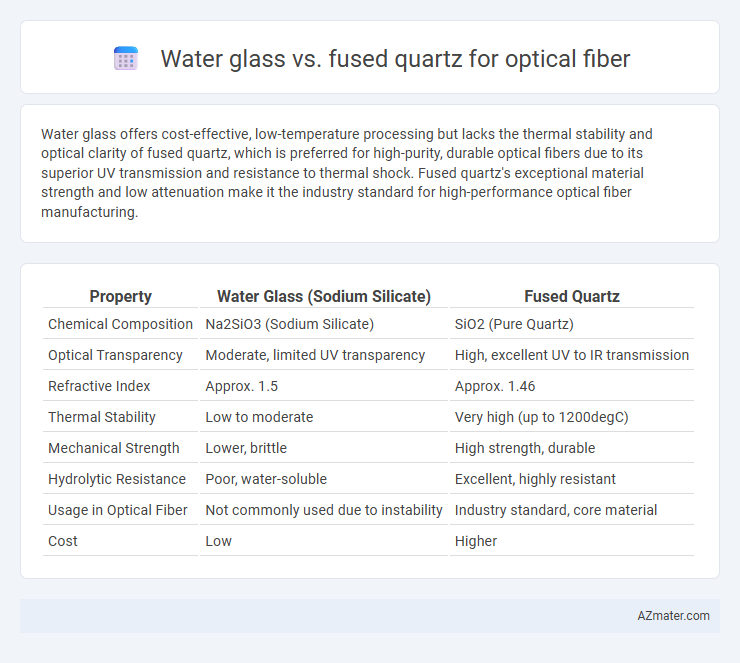 Water glass vs. fused quartz for optical fiber

Water glass offers cost-effective, low-temperature processing but lacks the thermal stability and optical clarity of fused quartz, which is preferred for high-purity, durable optical fibers due to its superior UV transmission and resistance to thermal shock. Fused quartz's exceptional material strength and low attenuation make it the industry standard for high-performance optical fiber manufacturing.

| Property | Water Glass (Sodium Silicate) | Fused Quartz |
|---|---|---|
| Chemical Composition | Na2SiO3 (Sodium Silicate) | SiO2 (Pure Quartz) |
| Optical Transparency | Moderate, limited UV transparency | High, excellent UV to IR transmission |
| Refractive Index | Approx. 1.5 | Approx. 1.46 |
| Thermal Stability | Low to moderate | Very high (up to 1200degC) |
| Mechanical Strength | Lower, brittle | High strength, durable |
| Hydrolytic Resistance | Poor, water-soluble | Excellent, highly resistant |
| Usage in Optical Fiber | Not commonly used due to instability | Industry standard, core material |
| Cost | Low | Higher |

AZmater.com