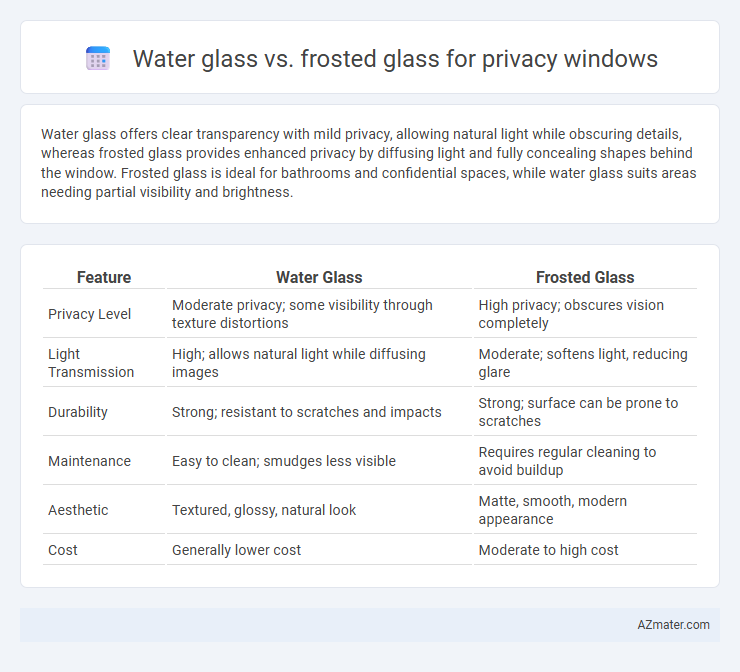 Water glass vs. frosted glass for privacy windows

Water glass offers clear transparency with mild privacy, allowing natural light while obscuring details, whereas frosted glass provides enhanced privacy by diffusing light and fully concealing shapes behind the window. Frosted glass is ideal for bathrooms and confidential spaces, while water glass suits areas needing partial visibility and brightness.

| Feature | Water Glass | Frosted Glass |
|---|---|---|
| Privacy Level | Moderate privacy; some visibility through texture distortions | High privacy; obscures vision completely |
| Light Transmission | High; allows natural light while diffusing images | Moderate; softens light, reducing glare |
| Durability | Strong; resistant to scratches and impacts | Strong; surface can be prone to scratches |
| Maintenance | Easy to clean; smudges less visible | Requires regular cleaning to avoid buildup |
| Aesthetic | Textured, glossy, natural look | Matte, smooth, modern appearance |
| Cost | Generally lower cost | Moderate to high cost |

AZmater.com