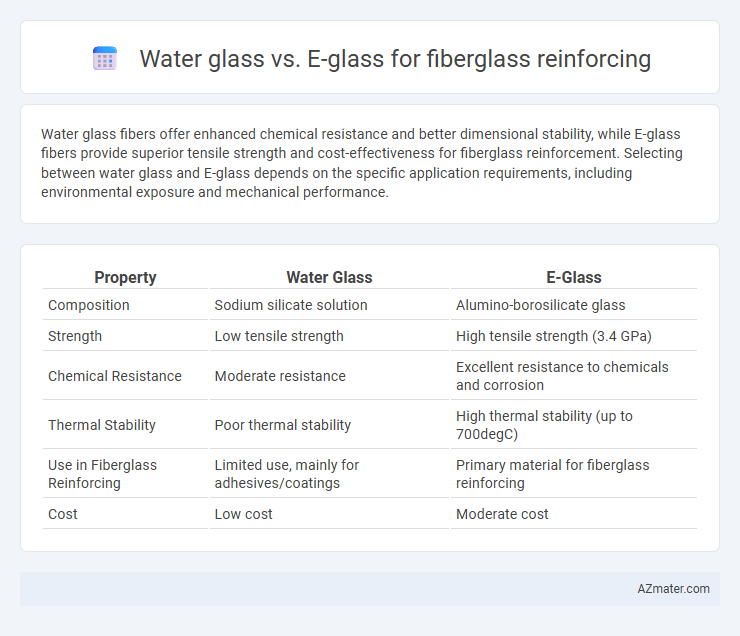 Water glass vs. E-glass for fiberglass reinforcing

Water glass fibers offer enhanced chemical resistance and better dimensional stability, while E-glass fibers provide superior tensile strength and cost-effectiveness for fiberglass reinforcement. Selecting between water glass and E-glass depends on the specific application requirements, including environmental exposure and mechanical performance.

| Property | Water Glass | E-Glass |
|---|---|---|
| Composition | Sodium silicate solution | Alumino-borosilicate glass |
| Strength | Low tensile strength | High tensile strength (3.4 GPa) |
| Chemical Resistance | Moderate resistance | Excellent resistance to chemicals and corrosion |
| Thermal Stability | Poor thermal stability | High thermal stability (up to 700degC) |
| Use in Fiberglass Reinforcing | Limited use, mainly for adhesives/coatings | Primary material for fiberglass reinforcing |
| Cost | Low cost | Moderate cost |

AZmater.com