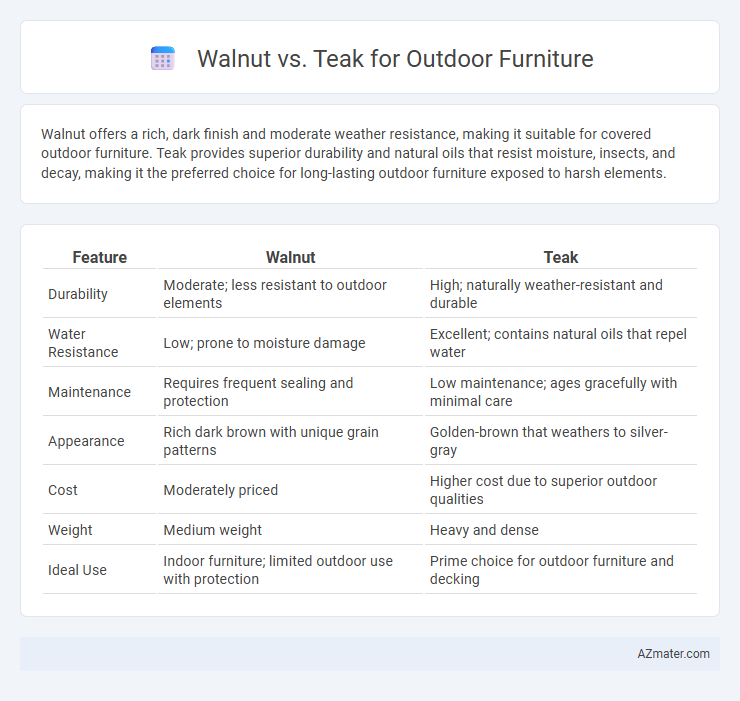 Walnut vs. Teak for Outdoor Furniture

Walnut offers a rich, dark finish and moderate weather resistance, making it suitable for covered outdoor furniture. Teak provides superior durability and natural oils that resist moisture, insects, and decay, making it the preferred choice for long-lasting outdoor furniture exposed to harsh elements.

| Feature | Walnut | Teak |
|---|---|---|
| Durability | Moderate; less resistant to outdoor elements | High; naturally weather-resistant and durable |
| Water Resistance | Low; prone to moisture damage | Excellent; contains natural oils that repel water |
| Maintenance | Requires frequent sealing and protection | Low maintenance; ages gracefully with minimal care |
| Appearance | Rich dark brown with unique grain patterns | Golden-brown that weathers to silver-gray |
| Cost | Moderately priced | Higher cost due to superior outdoor qualities |
| Weight | Medium weight | Heavy and dense |
| Ideal Use | Indoor furniture; limited outdoor use with protection | Prime choice for outdoor furniture and decking |

AZmater.com