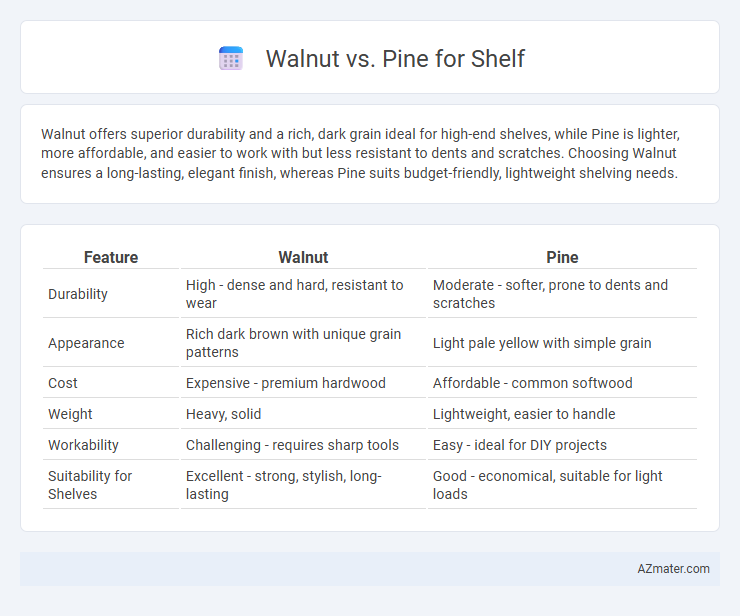 Walnut vs. Pine for Shelf

Walnut offers superior durability and a rich, dark grain ideal for high-end shelves, while Pine is lighter, more affordable, and easier to work with but less resistant to dents and scratches. Choosing Walnut ensures a long-lasting, elegant finish, whereas Pine suits budget-friendly, lightweight shelving needs.

| Feature | Walnut | Pine |
|---|---|---|
| Durability | High - dense and hard, resistant to wear | Moderate - softer, prone to dents and scratches |
| Appearance | Rich dark brown with unique grain patterns | Light pale yellow with simple grain |
| Cost | Expensive - premium hardwood | Affordable - common softwood |
| Weight | Heavy, solid | Lightweight, easier to handle |
| Workability | Challenging - requires sharp tools | Easy - ideal for DIY projects |
| Suitability for Shelves | Excellent - strong, stylish, long-lasting | Good - economical, suitable for light loads |

AZmater.com