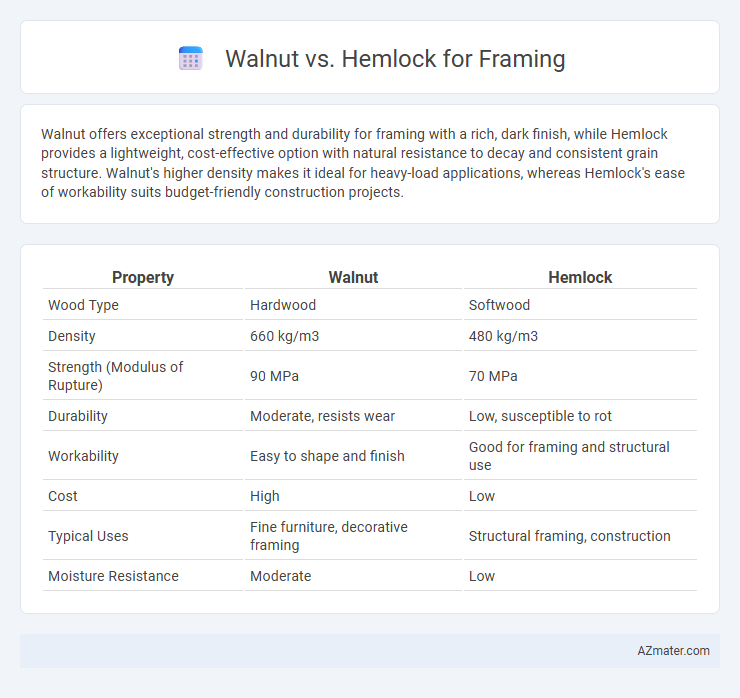 Walnut vs. Hemlock for Framing

Walnut offers exceptional strength and durability for framing with a rich, dark finish, while Hemlock provides a lightweight, cost-effective option with natural resistance to decay and consistent grain structure. Walnut's higher density makes it ideal for heavy-load applications, whereas Hemlock's ease of workability suits budget-friendly construction projects.

| Property | Walnut | Hemlock |
|---|---|---|
| Wood Type | Hardwood | Softwood |
| Density | 660 kg/m3 | 480 kg/m3 |
| Strength (Modulus of Rupture) | 90 MPa | 70 MPa |
| Durability | Moderate, resists wear | Low, susceptible to rot |
| Workability | Easy to shape and finish | Good for framing and structural use |
| Cost | High | Low |
| Typical Uses | Fine furniture, decorative framing | Structural framing, construction |
| Moisture Resistance | Moderate | Low |

AZmater.com