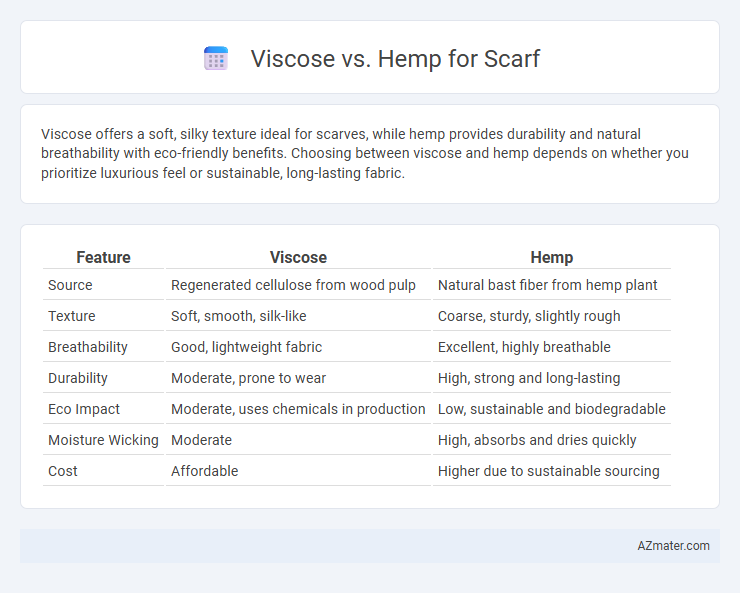 Viscose vs. Hemp for Scarf

Viscose offers a soft, silky texture ideal for scarves, while hemp provides durability and natural breathability with eco-friendly benefits. Choosing between viscose and hemp depends on whether you prioritize luxurious feel or sustainable, long-lasting fabric.

| Feature | Viscose | Hemp |
|---|---|---|
| Source | Regenerated cellulose from wood pulp | Natural bast fiber from hemp plant |
| Texture | Soft, smooth, silk-like | Coarse, sturdy, slightly rough |
| Breathability | Good, lightweight fabric | Excellent, highly breathable |
| Durability | Moderate, prone to wear | High, strong and long-lasting |
| Eco Impact | Moderate, uses chemicals in production | Low, sustainable and biodegradable |
| Moisture Wicking | Moderate | High, absorbs and dries quickly |
| Cost | Affordable | Higher due to sustainable sourcing |

AZmater.com