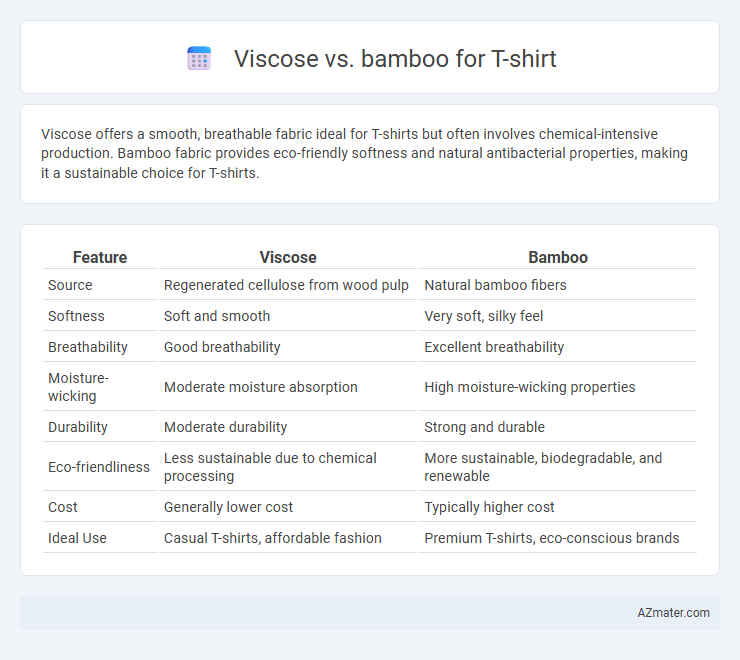 Viscose vs. bamboo for T-shirt

Viscose offers a smooth, breathable fabric ideal for T-shirts but often involves chemical-intensive production. Bamboo fabric provides eco-friendly softness and natural antibacterial properties, making it a sustainable choice for T-shirts.

| Feature | Viscose | Bamboo |
|---|---|---|
| Source | Regenerated cellulose from wood pulp | Natural bamboo fibers |
| Softness | Soft and smooth | Very soft, silky feel |
| Breathability | Good breathability | Excellent breathability |
| Moisture-wicking | Moderate moisture absorption | High moisture-wicking properties |
| Durability | Moderate durability | Strong and durable |
| Eco-friendliness | Less sustainable due to chemical processing | More sustainable, biodegradable, and renewable |
| Cost | Generally lower cost | Typically higher cost |
| Ideal Use | Casual T-shirts, affordable fashion | Premium T-shirts, eco-conscious brands |

AZmater.com