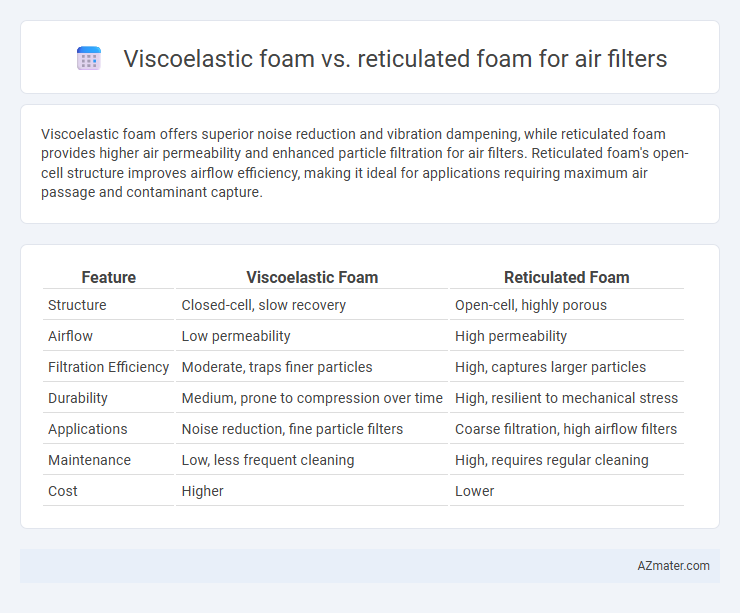 Viscoelastic foam vs. reticulated foam for air filters

Viscoelastic foam offers superior noise reduction and vibration dampening, while reticulated foam provides higher air permeability and enhanced particle filtration for air filters. Reticulated foam's open-cell structure improves airflow efficiency, making it ideal for applications requiring maximum air passage and contaminant capture.

| Feature | Viscoelastic Foam | Reticulated Foam |
|---|---|---|
| Structure | Closed-cell, slow recovery | Open-cell, highly porous |
| Airflow | Low permeability | High permeability |
| Filtration Efficiency | Moderate, traps finer particles | High, captures larger particles |
| Durability | Medium, prone to compression over time | High, resilient to mechanical stress |
| Applications | Noise reduction, fine particle filters | Coarse filtration, high airflow filters |
| Maintenance | Low, less frequent cleaning | High, requires regular cleaning |
| Cost | Higher | Lower |

AZmater.com