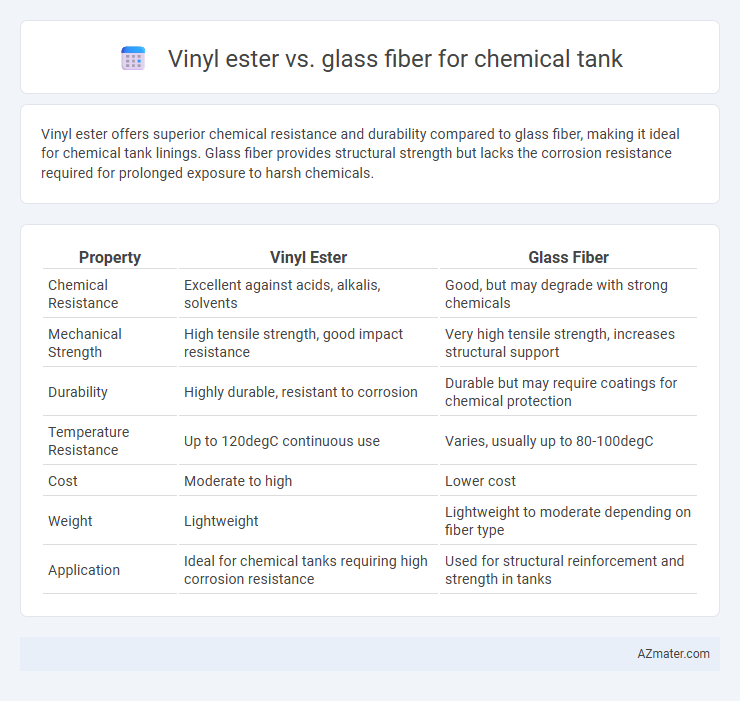 Vinyl ester vs. glass fiber for chemical tank

Vinyl ester offers superior chemical resistance and durability compared to glass fiber, making it ideal for chemical tank linings. Glass fiber provides structural strength but lacks the corrosion resistance required for prolonged exposure to harsh chemicals.

| Property | Vinyl Ester | Glass Fiber |
|---|---|---|
| Chemical Resistance | Excellent against acids, alkalis, solvents | Good, but may degrade with strong chemicals |
| Mechanical Strength | High tensile strength, good impact resistance | Very high tensile strength, increases structural support |
| Durability | Highly durable, resistant to corrosion | Durable but may require coatings for chemical protection |
| Temperature Resistance | Up to 120degC continuous use | Varies, usually up to 80-100degC |
| Cost | Moderate to high | Lower cost |
| Weight | Lightweight | Lightweight to moderate depending on fiber type |
| Application | Ideal for chemical tanks requiring high corrosion resistance | Used for structural reinforcement and strength in tanks |

AZmater.com