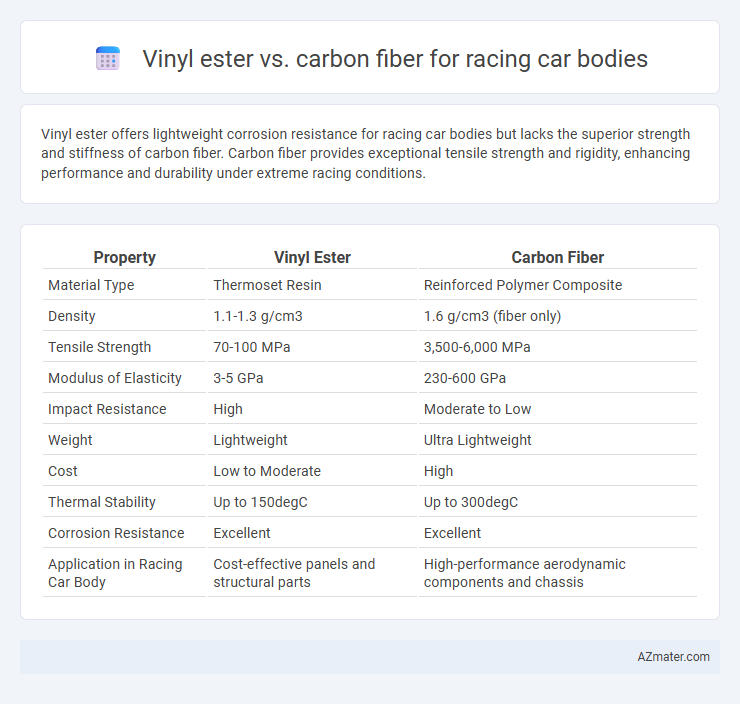 Vinyl ester vs. carbon fiber for racing car bodies

Vinyl ester offers lightweight corrosion resistance for racing car bodies but lacks the superior strength and stiffness of carbon fiber. Carbon fiber provides exceptional tensile strength and rigidity, enhancing performance and durability under extreme racing conditions.

| Property | Vinyl Ester | Carbon Fiber |
|---|---|---|
| Material Type | Thermoset Resin | Reinforced Polymer Composite |
| Density | 1.1-1.3 g/cm3 | 1.6 g/cm3 (fiber only) |
| Tensile Strength | 70-100 MPa | 3,500-6,000 MPa |
| Modulus of Elasticity | 3-5 GPa | 230-600 GPa |
| Impact Resistance | High | Moderate to Low |
| Weight | Lightweight | Ultra Lightweight |
| Cost | Low to Moderate | High |
| Thermal Stability | Up to 150degC | Up to 300degC |
| Corrosion Resistance | Excellent | Excellent |
| Application in Racing Car Body | Cost-effective panels and structural parts | High-performance aerodynamic components and chassis |

AZmater.com