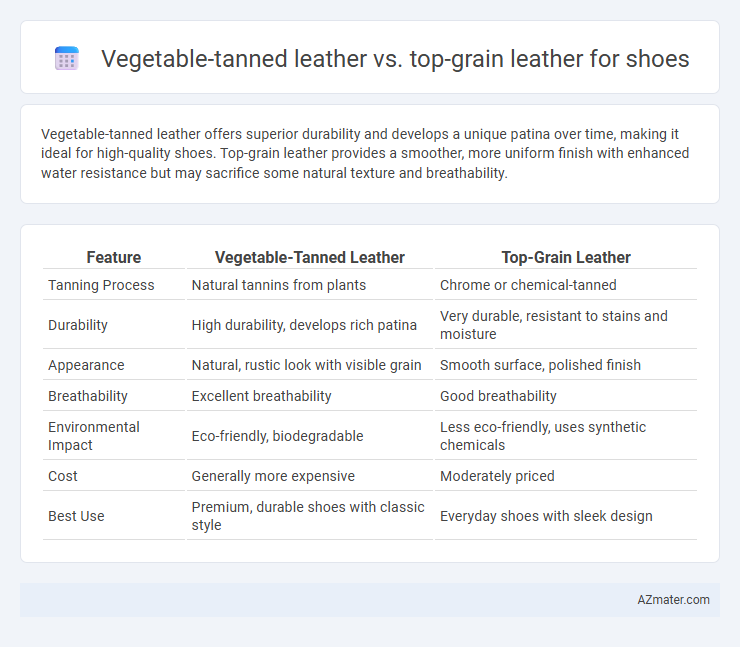 Vegetable-tanned leather vs. top-grain leather for shoes

Vegetable-tanned leather offers superior durability and develops a unique patina over time, making it ideal for high-quality shoes. Top-grain leather provides a smoother, more uniform finish with enhanced water resistance but may sacrifice some natural texture and breathability.

| Feature | Vegetable-Tanned Leather | Top-Grain Leather |
|---|---|---|
| Tanning Process | Natural tannins from plants | Chrome or chemical-tanned |
| Durability | High durability, develops rich patina | Very durable, resistant to stains and moisture |
| Appearance | Natural, rustic look with visible grain | Smooth surface, polished finish |
| Breathability | Excellent breathability | Good breathability |
| Environmental Impact | Eco-friendly, biodegradable | Less eco-friendly, uses synthetic chemicals |
| Cost | Generally more expensive | Moderately priced |
| Best Use | Premium, durable shoes with classic style | Everyday shoes with sleek design |

AZmater.com