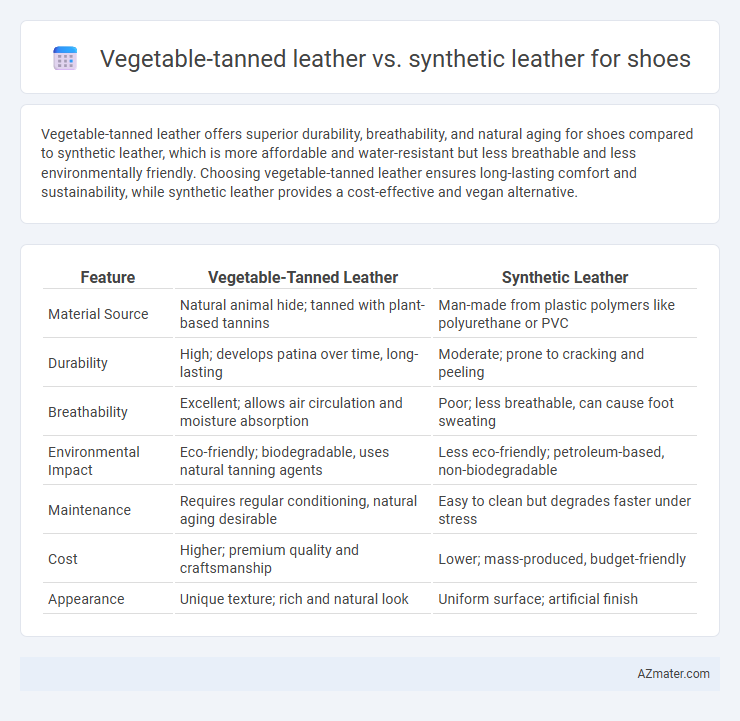 Vegetable-tanned leather vs. synthetic leather for shoes

Vegetable-tanned leather offers superior durability, breathability, and natural aging for shoes compared to synthetic leather, which is more affordable and water-resistant but less breathable and less environmentally friendly. Choosing vegetable-tanned leather ensures long-lasting comfort and sustainability, while synthetic leather provides a cost-effective and vegan alternative.

| Feature | Vegetable-Tanned Leather | Synthetic Leather |
|---|---|---|
| Material Source | Natural animal hide; tanned with plant-based tannins | Man-made from plastic polymers like polyurethane or PVC |
| Durability | High; develops patina over time, long-lasting | Moderate; prone to cracking and peeling |
| Breathability | Excellent; allows air circulation and moisture absorption | Poor; less breathable, can cause foot sweating |
| Environmental Impact | Eco-friendly; biodegradable, uses natural tanning agents | Less eco-friendly; petroleum-based, non-biodegradable |
| Maintenance | Requires regular conditioning, natural aging desirable | Easy to clean but degrades faster under stress |
| Cost | Higher; premium quality and craftsmanship | Lower; mass-produced, budget-friendly |
| Appearance | Unique texture; rich and natural look | Uniform surface; artificial finish |

AZmater.com