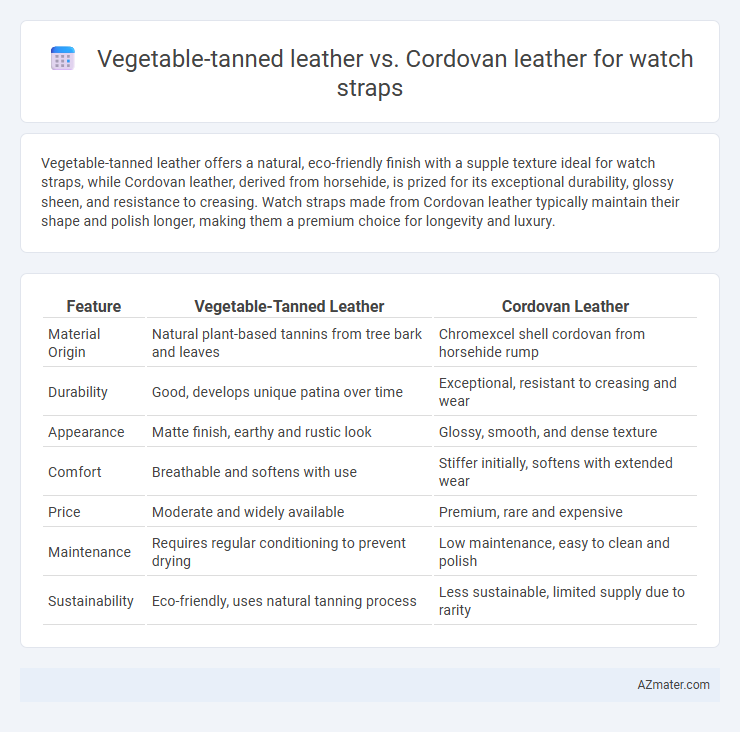 Vegetable-tanned leather vs. Cordovan leather for watch straps

Vegetable-tanned leather offers a natural, eco-friendly finish with a supple texture ideal for watch straps, while Cordovan leather, derived from horsehide, is prized for its exceptional durability, glossy sheen, and resistance to creasing. Watch straps made from Cordovan leather typically maintain their shape and polish longer, making them a premium choice for longevity and luxury.

| Feature | Vegetable-Tanned Leather | Cordovan Leather |
|---|---|---|
| Material Origin | Natural plant-based tannins from tree bark and leaves | Chromexcel shell cordovan from horsehide rump |
| Durability | Good, develops unique patina over time | Exceptional, resistant to creasing and wear |
| Appearance | Matte finish, earthy and rustic look | Glossy, smooth, and dense texture |
| Comfort | Breathable and softens with use | Stiffer initially, softens with extended wear |
| Price | Moderate and widely available | Premium, rare and expensive |
| Maintenance | Requires regular conditioning to prevent drying | Low maintenance, easy to clean and polish |
| Sustainability | Eco-friendly, uses natural tanning process | Less sustainable, limited supply due to rarity |

AZmater.com