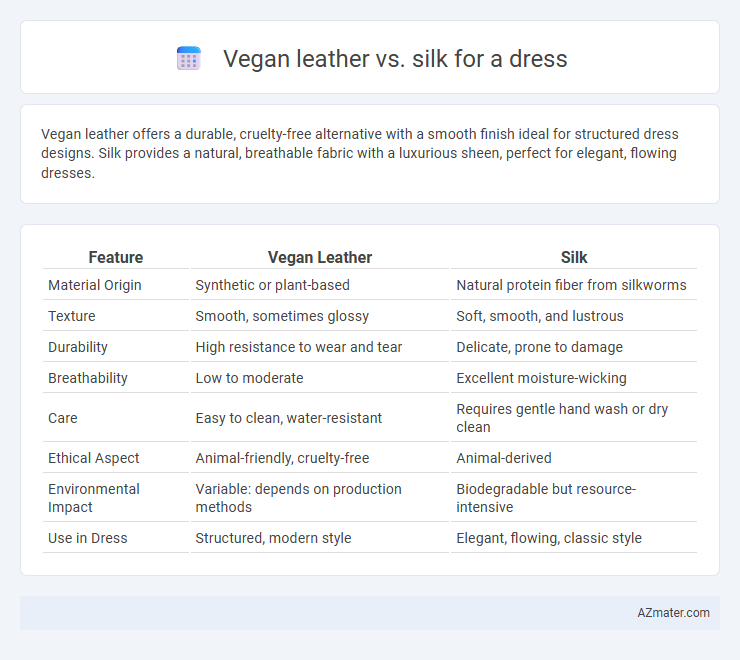 Vegan leather vs. silk for a dress

Vegan leather offers a durable, cruelty-free alternative with a smooth finish ideal for structured dress designs. Silk provides a natural, breathable fabric with a luxurious sheen, perfect for elegant, flowing dresses.

| Feature | Vegan Leather | Silk |
|---|---|---|
| Material Origin | Synthetic or plant-based | Natural protein fiber from silkworms |
| Texture | Smooth, sometimes glossy | Soft, smooth, and lustrous |
| Durability | High resistance to wear and tear | Delicate, prone to damage |
| Breathability | Low to moderate | Excellent moisture-wicking |
| Care | Easy to clean, water-resistant | Requires gentle hand wash or dry clean |
| Ethical Aspect | Animal-friendly, cruelty-free | Animal-derived |
| Environmental Impact | Variable: depends on production methods | Biodegradable but resource-intensive |
| Use in Dress | Structured, modern style | Elegant, flowing, classic style |

AZmater.com