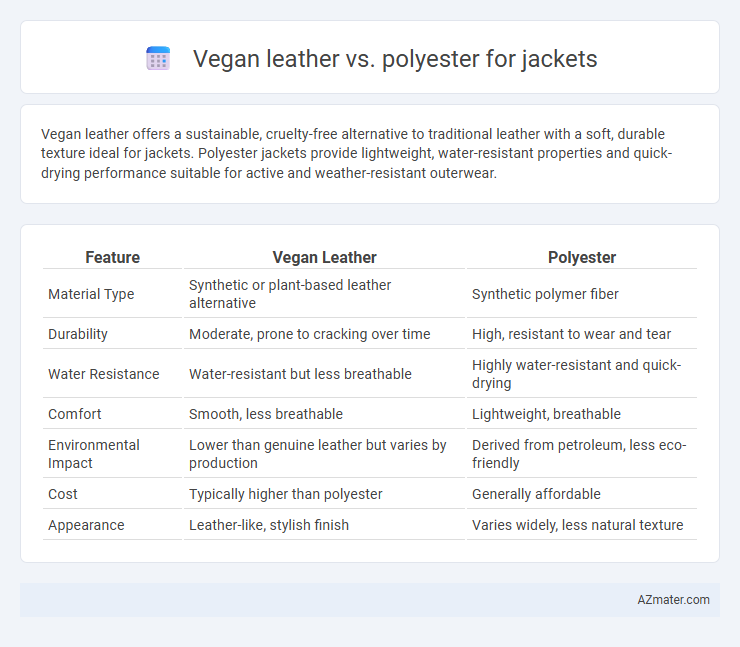 Vegan leather vs. polyester for jackets

Vegan leather offers a sustainable, cruelty-free alternative to traditional leather with a soft, durable texture ideal for jackets. Polyester jackets provide lightweight, water-resistant properties and quick-drying performance suitable for active and weather-resistant outerwear.

| Feature | Vegan Leather | Polyester |
|---|---|---|
| Material Type | Synthetic or plant-based leather alternative | Synthetic polymer fiber |
| Durability | Moderate, prone to cracking over time | High, resistant to wear and tear |
| Water Resistance | Water-resistant but less breathable | Highly water-resistant and quick-drying |
| Comfort | Smooth, less breathable | Lightweight, breathable |
| Environmental Impact | Lower than genuine leather but varies by production | Derived from petroleum, less eco-friendly |
| Cost | Typically higher than polyester | Generally affordable |
| Appearance | Leather-like, stylish finish | Varies widely, less natural texture |

AZmater.com