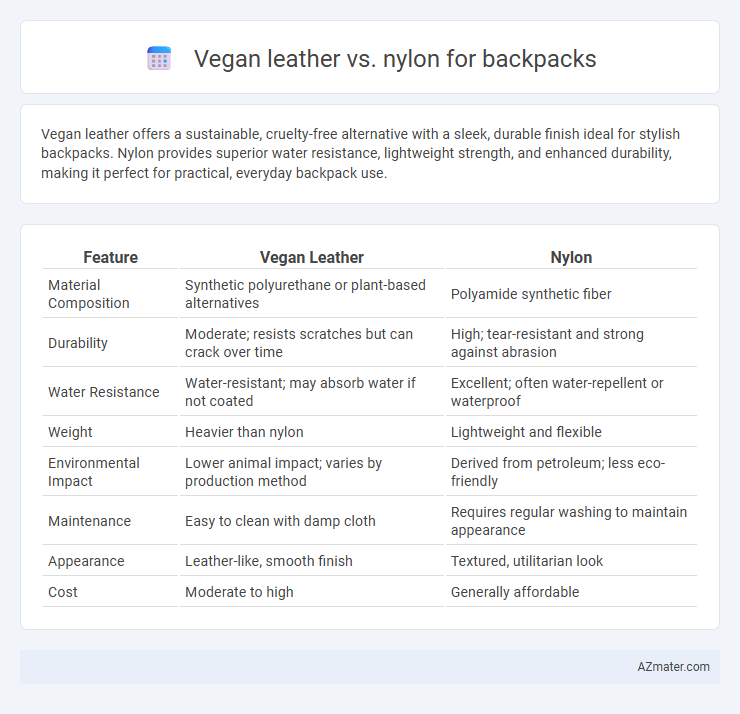 Vegan leather vs. nylon for backpacks

Vegan leather offers a sustainable, cruelty-free alternative with a sleek, durable finish ideal for stylish backpacks. Nylon provides superior water resistance, lightweight strength, and enhanced durability, making it perfect for practical, everyday backpack use.

| Feature | Vegan Leather | Nylon |
|---|---|---|
| Material Composition | Synthetic polyurethane or plant-based alternatives | Polyamide synthetic fiber |
| Durability | Moderate; resists scratches but can crack over time | High; tear-resistant and strong against abrasion |
| Water Resistance | Water-resistant; may absorb water if not coated | Excellent; often water-repellent or waterproof |
| Weight | Heavier than nylon | Lightweight and flexible |
| Environmental Impact | Lower animal impact; varies by production method | Derived from petroleum; less eco-friendly |
| Maintenance | Easy to clean with damp cloth | Requires regular washing to maintain appearance |
| Appearance | Leather-like, smooth finish | Textured, utilitarian look |
| Cost | Moderate to high | Generally affordable |

AZmater.com