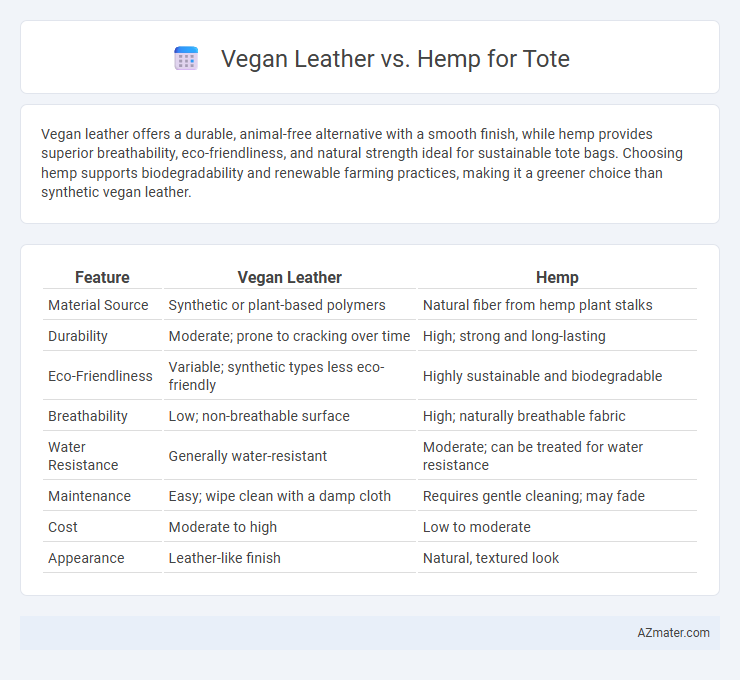 Vegan Leather vs. Hemp for Tote

Vegan leather offers a durable, animal-free alternative with a smooth finish, while hemp provides superior breathability, eco-friendliness, and natural strength ideal for sustainable tote bags. Choosing hemp supports biodegradability and renewable farming practices, making it a greener choice than synthetic vegan leather.

| Feature | Vegan Leather | Hemp |
|---|---|---|
| Material Source | Synthetic or plant-based polymers | Natural fiber from hemp plant stalks |
| Durability | Moderate; prone to cracking over time | High; strong and long-lasting |
| Eco-Friendliness | Variable; synthetic types less eco-friendly | Highly sustainable and biodegradable |
| Breathability | Low; non-breathable surface | High; naturally breathable fabric |
| Water Resistance | Generally water-resistant | Moderate; can be treated for water resistance |
| Maintenance | Easy; wipe clean with a damp cloth | Requires gentle cleaning; may fade |
| Cost | Moderate to high | Low to moderate |
| Appearance | Leather-like finish | Natural, textured look |

AZmater.com