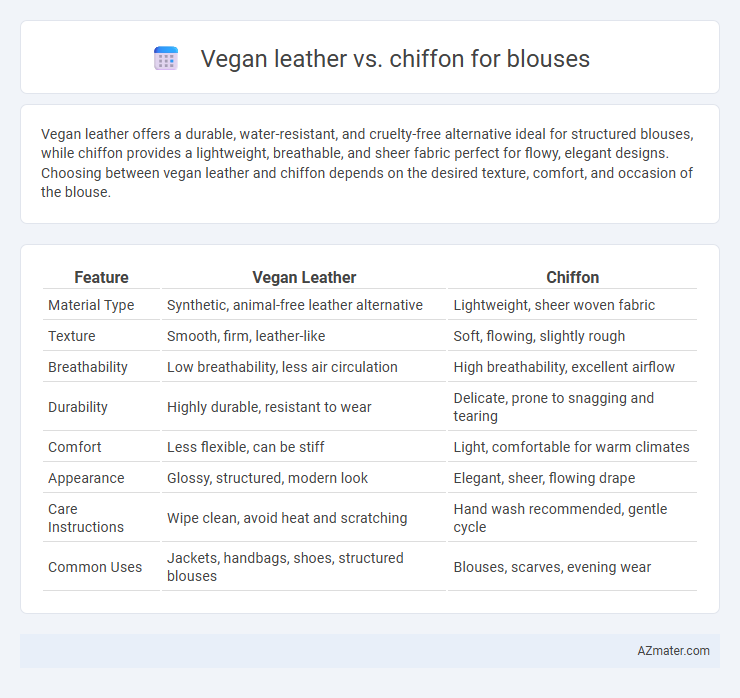 Vegan leather vs. chiffon for blouses

Vegan leather offers a durable, water-resistant, and cruelty-free alternative ideal for structured blouses, while chiffon provides a lightweight, breathable, and sheer fabric perfect for flowy, elegant designs. Choosing between vegan leather and chiffon depends on the desired texture, comfort, and occasion of the blouse.

| Feature | Vegan Leather | Chiffon |
|---|---|---|
| Material Type | Synthetic, animal-free leather alternative | Lightweight, sheer woven fabric |
| Texture | Smooth, firm, leather-like | Soft, flowing, slightly rough |
| Breathability | Low breathability, less air circulation | High breathability, excellent airflow |
| Durability | Highly durable, resistant to wear | Delicate, prone to snagging and tearing |
| Comfort | Less flexible, can be stiff | Light, comfortable for warm climates |
| Appearance | Glossy, structured, modern look | Elegant, sheer, flowing drape |
| Care Instructions | Wipe clean, avoid heat and scratching | Hand wash recommended, gentle cycle |
| Common Uses | Jackets, handbags, shoes, structured blouses | Blouses, scarves, evening wear |

AZmater.com