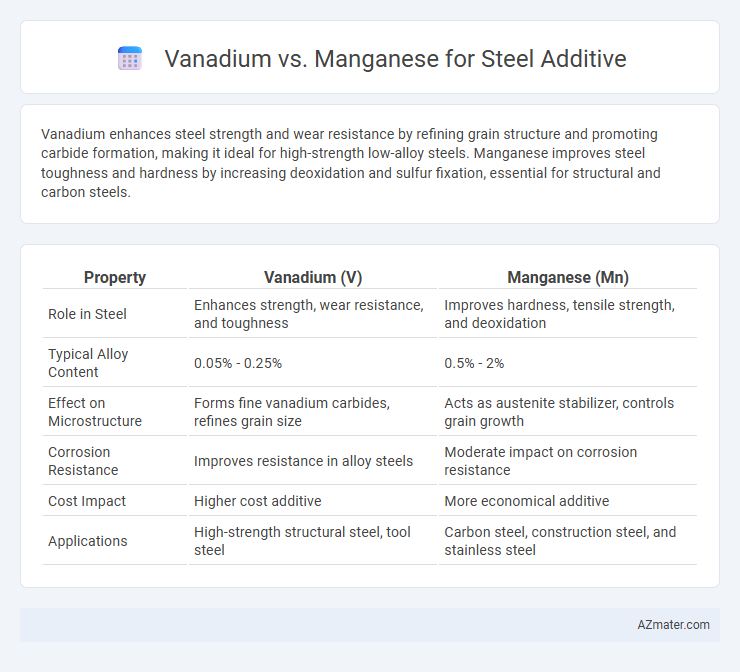 Vanadium vs. Manganese for Steel Additive

Vanadium enhances steel strength and wear resistance by refining grain structure and promoting carbide formation, making it ideal for high-strength low-alloy steels. Manganese improves steel toughness and hardness by increasing deoxidation and sulfur fixation, essential for structural and carbon steels.

| Property | Vanadium (V) | Manganese (Mn) |
|---|---|---|
| Role in Steel | Enhances strength, wear resistance, and toughness | Improves hardness, tensile strength, and deoxidation |
| Typical Alloy Content | 0.05% - 0.25% | 0.5% - 2% |
| Effect on Microstructure | Forms fine vanadium carbides, refines grain size | Acts as austenite stabilizer, controls grain growth |
| Corrosion Resistance | Improves resistance in alloy steels | Moderate impact on corrosion resistance |
| Cost Impact | Higher cost additive | More economical additive |
| Applications | High-strength structural steel, tool steel | Carbon steel, construction steel, and stainless steel |

AZmater.com