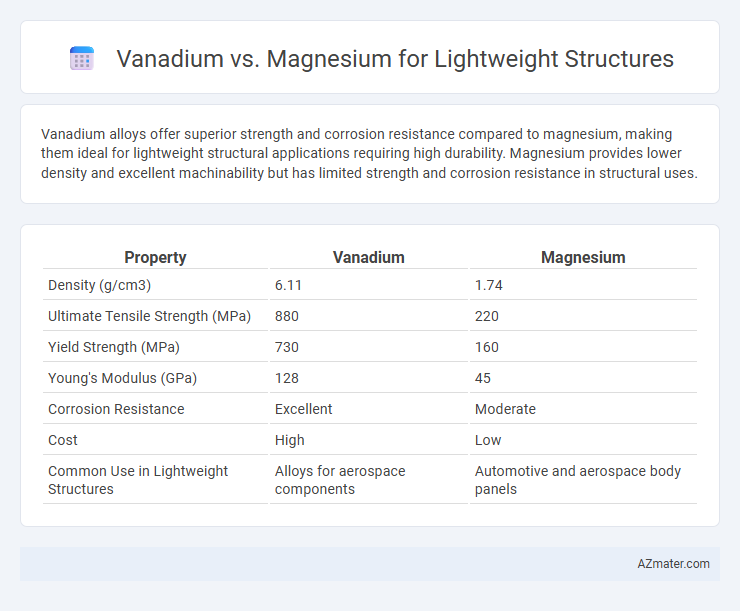 Vanadium vs. Magnesium for Lightweight Structures

Vanadium alloys offer superior strength and corrosion resistance compared to magnesium, making them ideal for lightweight structural applications requiring high durability. Magnesium provides lower density and excellent machinability but has limited strength and corrosion resistance in structural uses.

| Property | Vanadium | Magnesium |
|---|---|---|
| Density (g/cm3) | 6.11 | 1.74 |
| Ultimate Tensile Strength (MPa) | 880 | 220 |
| Yield Strength (MPa) | 730 | 160 |
| Young's Modulus (GPa) | 128 | 45 |
| Corrosion Resistance | Excellent | Moderate |
| Cost | High | Low |
| Common Use in Lightweight Structures | Alloys for aerospace components | Automotive and aerospace body panels |

AZmater.com