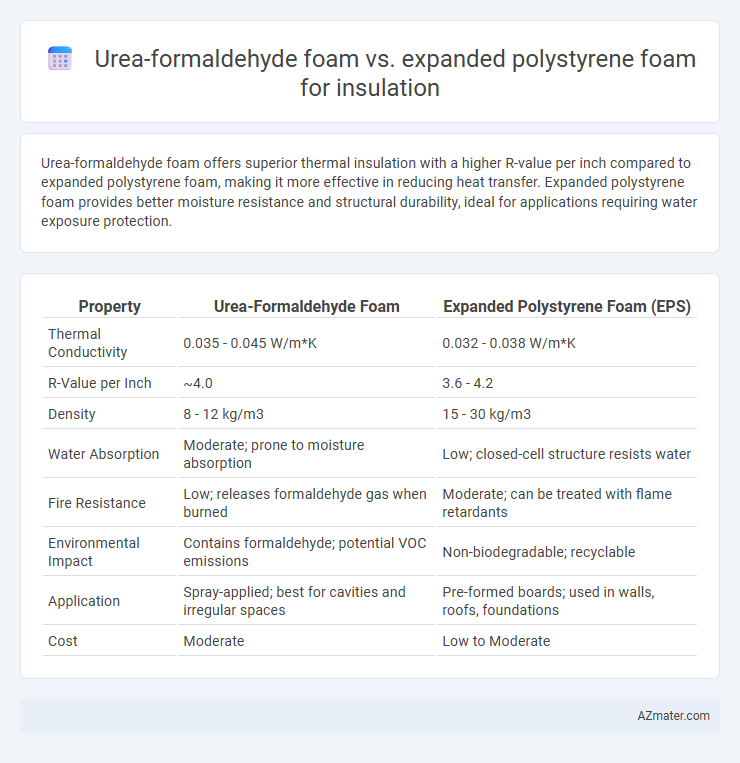 Urea-formaldehyde foam vs. expanded polystyrene foam for insulation

Urea-formaldehyde foam offers superior thermal insulation with a higher R-value per inch compared to expanded polystyrene foam, making it more effective in reducing heat transfer. Expanded polystyrene foam provides better moisture resistance and structural durability, ideal for applications requiring water exposure protection.

| Property | Urea-Formaldehyde Foam | Expanded Polystyrene Foam (EPS) |
|---|---|---|
| Thermal Conductivity | 0.035 - 0.045 W/m*K | 0.032 - 0.038 W/m*K |
| R-Value per Inch | ~4.0 | 3.6 - 4.2 |
| Density | 8 - 12 kg/m3 | 15 - 30 kg/m3 |
| Water Absorption | Moderate; prone to moisture absorption | Low; closed-cell structure resists water |
| Fire Resistance | Low; releases formaldehyde gas when burned | Moderate; can be treated with flame retardants |
| Environmental Impact | Contains formaldehyde; potential VOC emissions | Non-biodegradable; recyclable |
| Application | Spray-applied; best for cavities and irregular spaces | Pre-formed boards; used in walls, roofs, foundations |
| Cost | Moderate | Low to Moderate |

AZmater.com