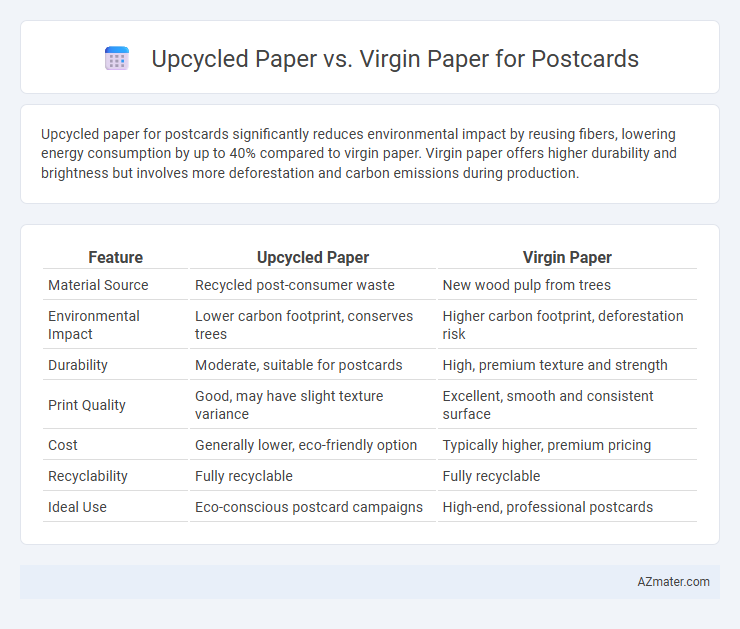 Upcycled Paper vs. Virgin Paper for Postcards

Upcycled paper for postcards significantly reduces environmental impact by reusing fibers, lowering energy consumption by up to 40% compared to virgin paper. Virgin paper offers higher durability and brightness but involves more deforestation and carbon emissions during production.

| Feature | Upcycled Paper | Virgin Paper |
|---|---|---|
| Material Source | Recycled post-consumer waste | New wood pulp from trees |
| Environmental Impact | Lower carbon footprint, conserves trees | Higher carbon footprint, deforestation risk |
| Durability | Moderate, suitable for postcards | High, premium texture and strength |
| Print Quality | Good, may have slight texture variance | Excellent, smooth and consistent surface |
| Cost | Generally lower, eco-friendly option | Typically higher, premium pricing |
| Recyclability | Fully recyclable | Fully recyclable |
| Ideal Use | Eco-conscious postcard campaigns | High-end, professional postcards |

AZmater.com