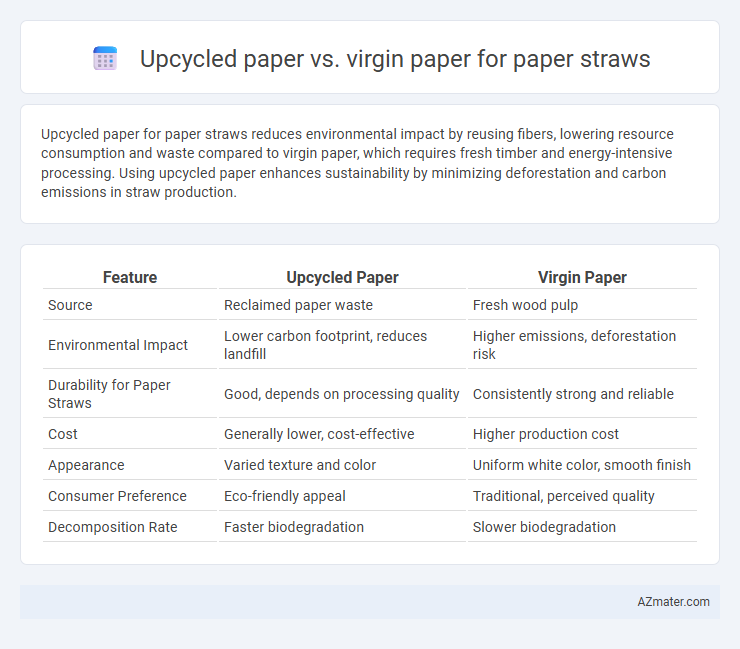 Upcycled paper vs. virgin paper for paper straws

Upcycled paper for paper straws reduces environmental impact by reusing fibers, lowering resource consumption and waste compared to virgin paper, which requires fresh timber and energy-intensive processing. Using upcycled paper enhances sustainability by minimizing deforestation and carbon emissions in straw production.

| Feature | Upcycled Paper | Virgin Paper |
|---|---|---|
| Source | Reclaimed paper waste | Fresh wood pulp |
| Environmental Impact | Lower carbon footprint, reduces landfill | Higher emissions, deforestation risk |
| Durability for Paper Straws | Good, depends on processing quality | Consistently strong and reliable |
| Cost | Generally lower, cost-effective | Higher production cost |
| Appearance | Varied texture and color | Uniform white color, smooth finish |
| Consumer Preference | Eco-friendly appeal | Traditional, perceived quality |
| Decomposition Rate | Faster biodegradation | Slower biodegradation |

AZmater.com