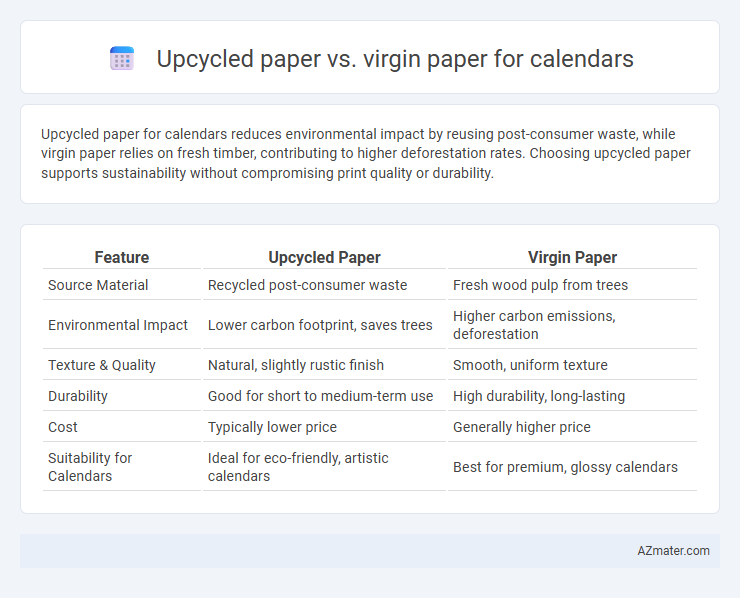 Upcycled paper vs. virgin paper for calendars

Upcycled paper for calendars reduces environmental impact by reusing post-consumer waste, while virgin paper relies on fresh timber, contributing to higher deforestation rates. Choosing upcycled paper supports sustainability without compromising print quality or durability.

| Feature | Upcycled Paper | Virgin Paper |
|---|---|---|
| Source Material | Recycled post-consumer waste | Fresh wood pulp from trees |
| Environmental Impact | Lower carbon footprint, saves trees | Higher carbon emissions, deforestation |
| Texture & Quality | Natural, slightly rustic finish | Smooth, uniform texture |
| Durability | Good for short to medium-term use | High durability, long-lasting |
| Cost | Typically lower price | Generally higher price |
| Suitability for Calendars | Ideal for eco-friendly, artistic calendars | Best for premium, glossy calendars |

AZmater.com