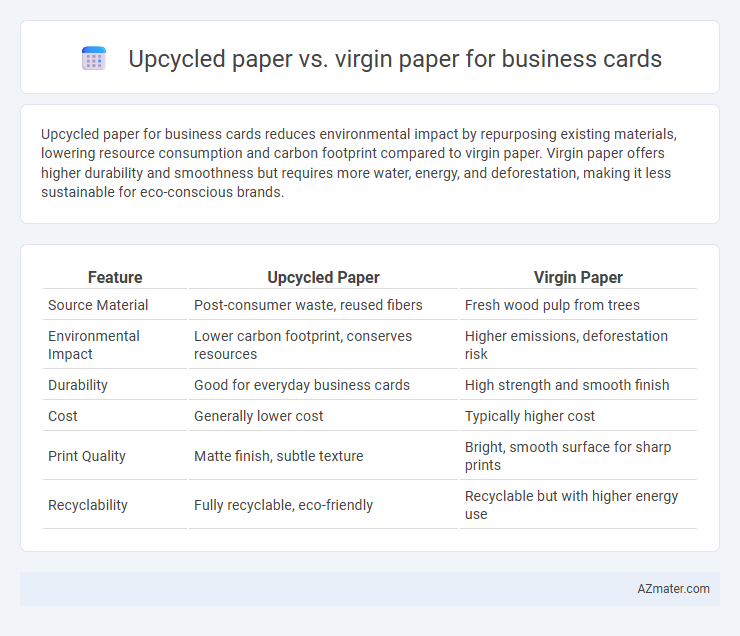 Upcycled paper vs. virgin paper for business cards

Upcycled paper for business cards reduces environmental impact by repurposing existing materials, lowering resource consumption and carbon footprint compared to virgin paper. Virgin paper offers higher durability and smoothness but requires more water, energy, and deforestation, making it less sustainable for eco-conscious brands.

| Feature | Upcycled Paper | Virgin Paper |
|---|---|---|
| Source Material | Post-consumer waste, reused fibers | Fresh wood pulp from trees |
| Environmental Impact | Lower carbon footprint, conserves resources | Higher emissions, deforestation risk |
| Durability | Good for everyday business cards | High strength and smooth finish |
| Cost | Generally lower cost | Typically higher cost |
| Print Quality | Matte finish, subtle texture | Bright, smooth surface for sharp prints |
| Recyclability | Fully recyclable, eco-friendly | Recyclable but with higher energy use |

AZmater.com