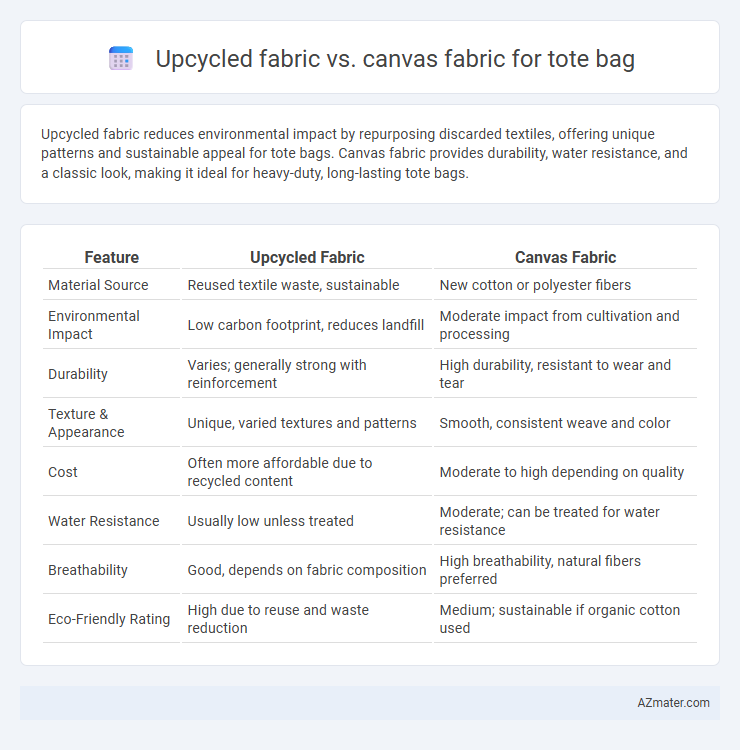 Upcycled fabric vs. canvas fabric for tote bag

Upcycled fabric reduces environmental impact by repurposing discarded textiles, offering unique patterns and sustainable appeal for tote bags. Canvas fabric provides durability, water resistance, and a classic look, making it ideal for heavy-duty, long-lasting tote bags.

| Feature | Upcycled Fabric | Canvas Fabric |
|---|---|---|
| Material Source | Reused textile waste, sustainable | New cotton or polyester fibers |
| Environmental Impact | Low carbon footprint, reduces landfill | Moderate impact from cultivation and processing |
| Durability | Varies; generally strong with reinforcement | High durability, resistant to wear and tear |
| Texture & Appearance | Unique, varied textures and patterns | Smooth, consistent weave and color |
| Cost | Often more affordable due to recycled content | Moderate to high depending on quality |
| Water Resistance | Usually low unless treated | Moderate; can be treated for water resistance |
| Breathability | Good, depends on fabric composition | High breathability, natural fibers preferred |
| Eco-Friendly Rating | High due to reuse and waste reduction | Medium; sustainable if organic cotton used |

AZmater.com