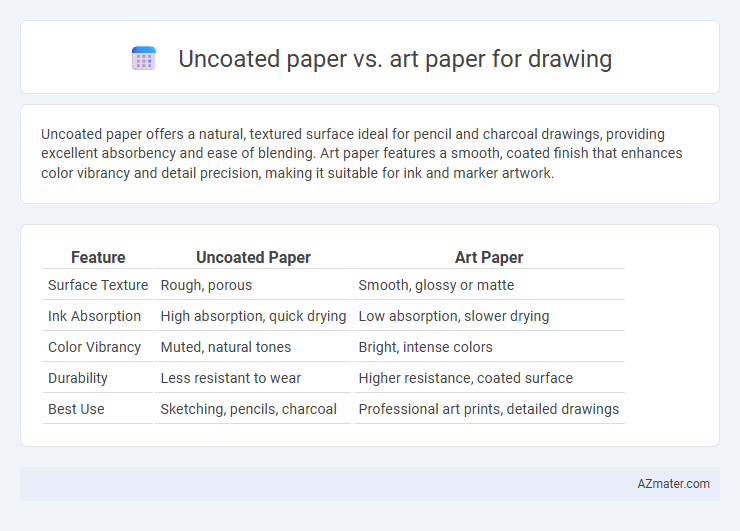 Uncoated paper vs. art paper for drawing

Uncoated paper offers a natural, textured surface ideal for pencil and charcoal drawings, providing excellent absorbency and ease of blending. Art paper features a smooth, coated finish that enhances color vibrancy and detail precision, making it suitable for ink and marker artwork.

| Feature | Uncoated Paper | Art Paper |
|---|---|---|
| Surface Texture | Rough, porous | Smooth, glossy or matte |
| Ink Absorption | High absorption, quick drying | Low absorption, slower drying |
| Color Vibrancy | Muted, natural tones | Bright, intense colors |
| Durability | Less resistant to wear | Higher resistance, coated surface |
| Best Use | Sketching, pencils, charcoal | Professional art prints, detailed drawings |

AZmater.com