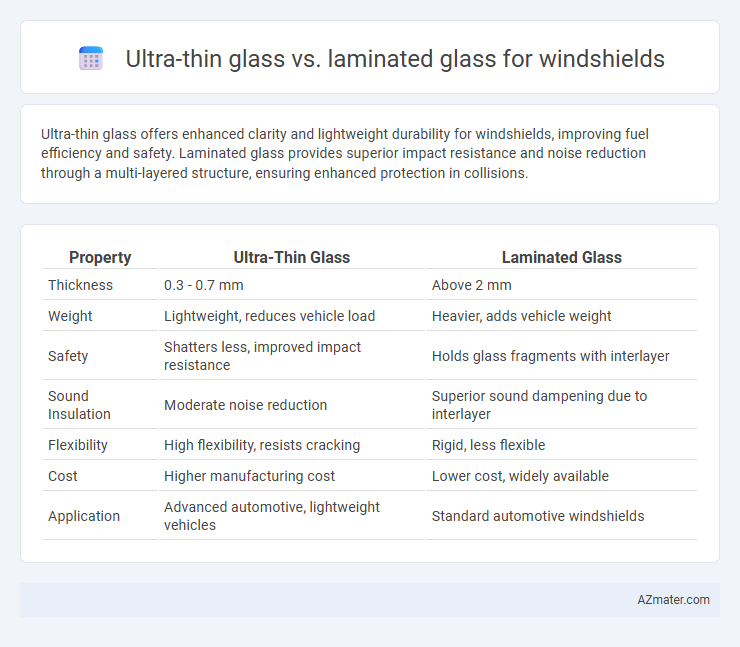 Ultra-thin glass vs. laminated glass for windshields

Ultra-thin glass offers enhanced clarity and lightweight durability for windshields, improving fuel efficiency and safety. Laminated glass provides superior impact resistance and noise reduction through a multi-layered structure, ensuring enhanced protection in collisions.

| Property | Ultra-Thin Glass | Laminated Glass |
|---|---|---|
| Thickness | 0.3 - 0.7 mm | Above 2 mm |
| Weight | Lightweight, reduces vehicle load | Heavier, adds vehicle weight |
| Safety | Shatters less, improved impact resistance | Holds glass fragments with interlayer |
| Sound Insulation | Moderate noise reduction | Superior sound dampening due to interlayer |
| Flexibility | High flexibility, resists cracking | Rigid, less flexible |
| Cost | Higher manufacturing cost | Lower cost, widely available |
| Application | Advanced automotive, lightweight vehicles | Standard automotive windshields |

AZmater.com