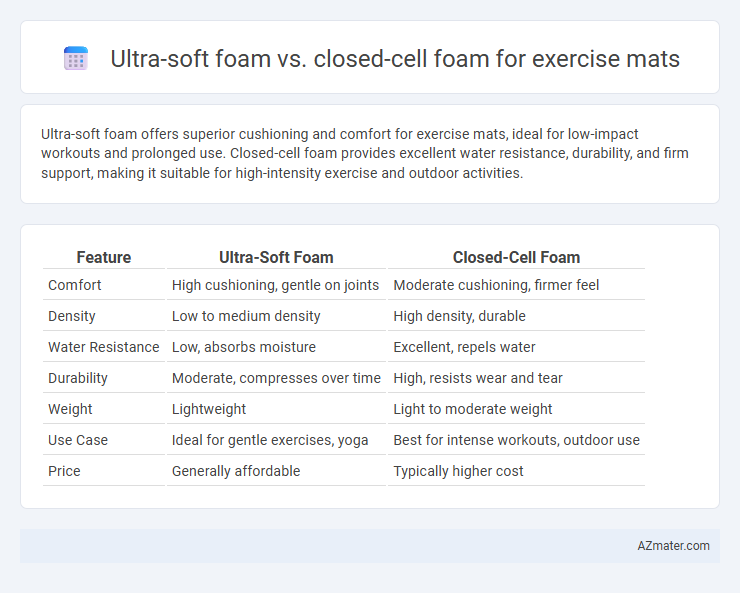 Ultra-soft foam vs. closed-cell foam for exercise mats

Ultra-soft foam offers superior cushioning and comfort for exercise mats, ideal for low-impact workouts and prolonged use. Closed-cell foam provides excellent water resistance, durability, and firm support, making it suitable for high-intensity exercise and outdoor activities.

| Feature | Ultra-Soft Foam | Closed-Cell Foam |
|---|---|---|
| Comfort | High cushioning, gentle on joints | Moderate cushioning, firmer feel |
| Density | Low to medium density | High density, durable |
| Water Resistance | Low, absorbs moisture | Excellent, repels water |
| Durability | Moderate, compresses over time | High, resists wear and tear |
| Weight | Lightweight | Light to moderate weight |
| Use Case | Ideal for gentle exercises, yoga | Best for intense workouts, outdoor use |
| Price | Generally affordable | Typically higher cost |

AZmater.com