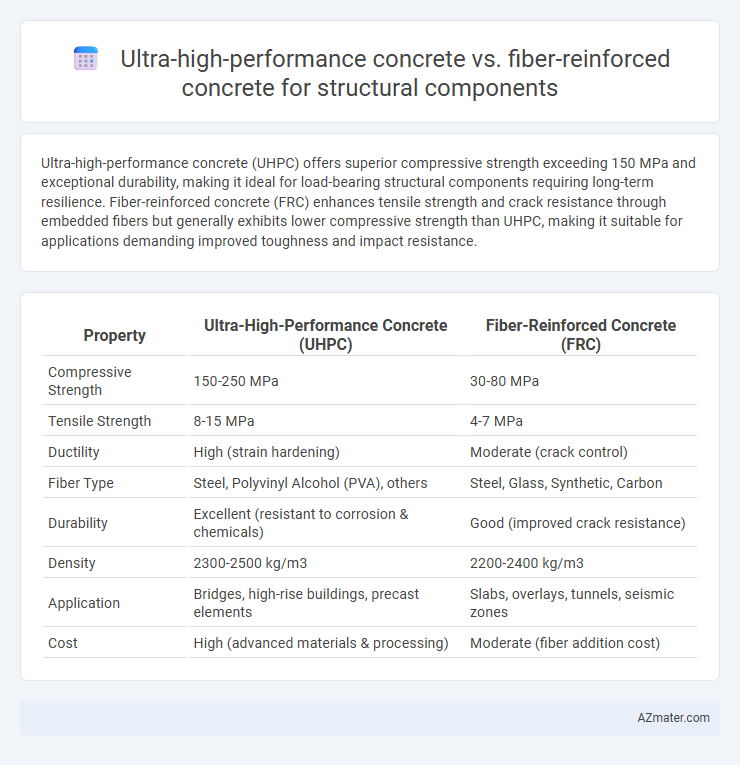 Ultra-high-performance concrete vs. fiber-reinforced concrete for structural components

Ultra-high-performance concrete (UHPC) offers superior compressive strength exceeding 150 MPa and exceptional durability, making it ideal for load-bearing structural components requiring long-term resilience. Fiber-reinforced concrete (FRC) enhances tensile strength and crack resistance through embedded fibers but generally exhibits lower compressive strength than UHPC, making it suitable for applications demanding improved toughness and impact resistance.

| Property | Ultra-High-Performance Concrete (UHPC) | Fiber-Reinforced Concrete (FRC) |
|---|---|---|
| Compressive Strength | 150-250 MPa | 30-80 MPa |
| Tensile Strength | 8-15 MPa | 4-7 MPa |
| Ductility | High (strain hardening) | Moderate (crack control) |
| Fiber Type | Steel, Polyvinyl Alcohol (PVA), others | Steel, Glass, Synthetic, Carbon |
| Durability | Excellent (resistant to corrosion & chemicals) | Good (improved crack resistance) |
| Density | 2300-2500 kg/m3 | 2200-2400 kg/m3 |
| Application | Bridges, high-rise buildings, precast elements | Slabs, overlays, tunnels, seismic zones |
| Cost | High (advanced materials & processing) | Moderate (fiber addition cost) |

AZmater.com