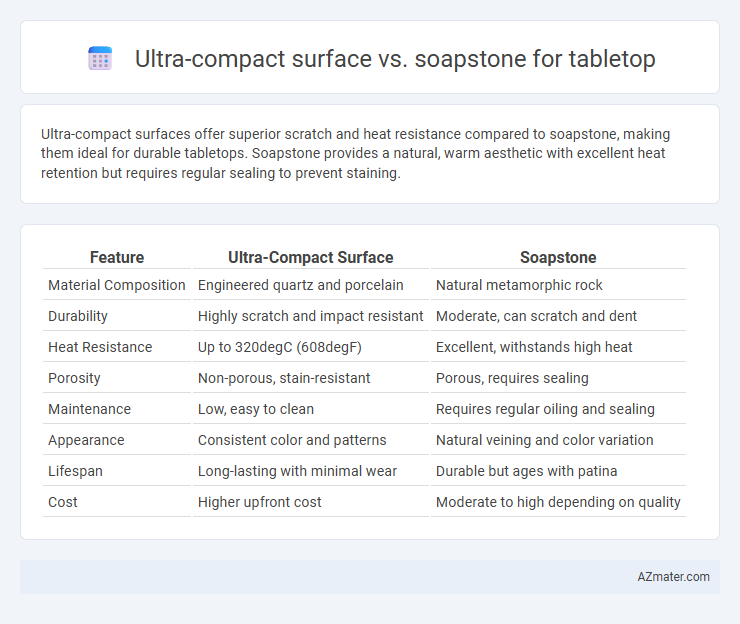 Ultra-compact surface vs. soapstone for tabletop

Ultra-compact surfaces offer superior scratch and heat resistance compared to soapstone, making them ideal for durable tabletops. Soapstone provides a natural, warm aesthetic with excellent heat retention but requires regular sealing to prevent staining.

| Feature | Ultra-Compact Surface | Soapstone |
|---|---|---|
| Material Composition | Engineered quartz and porcelain | Natural metamorphic rock |
| Durability | Highly scratch and impact resistant | Moderate, can scratch and dent |
| Heat Resistance | Up to 320degC (608degF) | Excellent, withstands high heat |
| Porosity | Non-porous, stain-resistant | Porous, requires sealing |
| Maintenance | Low, easy to clean | Requires regular oiling and sealing |
| Appearance | Consistent color and patterns | Natural veining and color variation |
| Lifespan | Long-lasting with minimal wear | Durable but ages with patina |
| Cost | Higher upfront cost | Moderate to high depending on quality |

AZmater.com