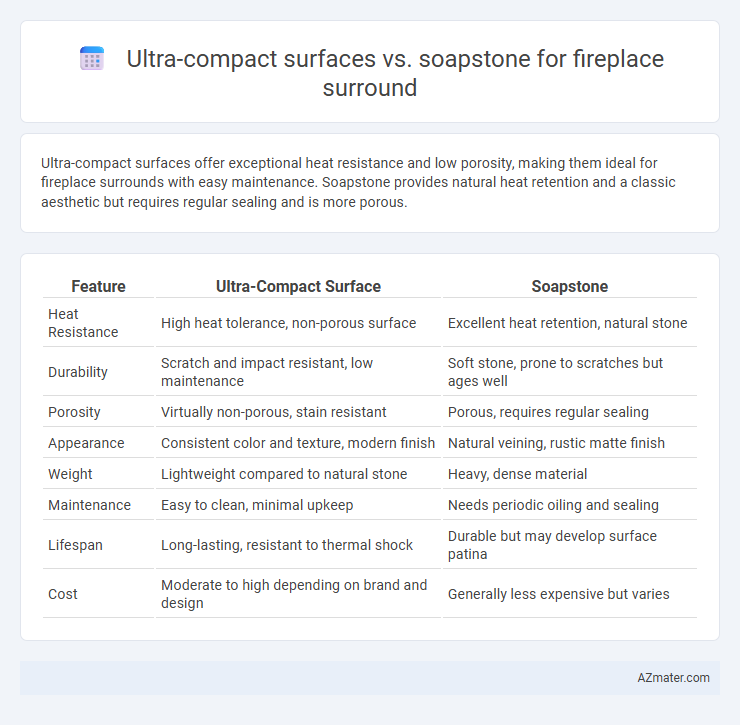 Ultra-compact surfaces vs. soapstone for fireplace surround

Ultra-compact surfaces offer exceptional heat resistance and low porosity, making them ideal for fireplace surrounds with easy maintenance. Soapstone provides natural heat retention and a classic aesthetic but requires regular sealing and is more porous.

| Feature | Ultra-Compact Surface | Soapstone |
|---|---|---|
| Heat Resistance | High heat tolerance, non-porous surface | Excellent heat retention, natural stone |
| Durability | Scratch and impact resistant, low maintenance | Soft stone, prone to scratches but ages well |
| Porosity | Virtually non-porous, stain resistant | Porous, requires regular sealing |
| Appearance | Consistent color and texture, modern finish | Natural veining, rustic matte finish |
| Weight | Lightweight compared to natural stone | Heavy, dense material |
| Maintenance | Easy to clean, minimal upkeep | Needs periodic oiling and sealing |
| Lifespan | Long-lasting, resistant to thermal shock | Durable but may develop surface patina |
| Cost | Moderate to high depending on brand and design | Generally less expensive but varies |

AZmater.com