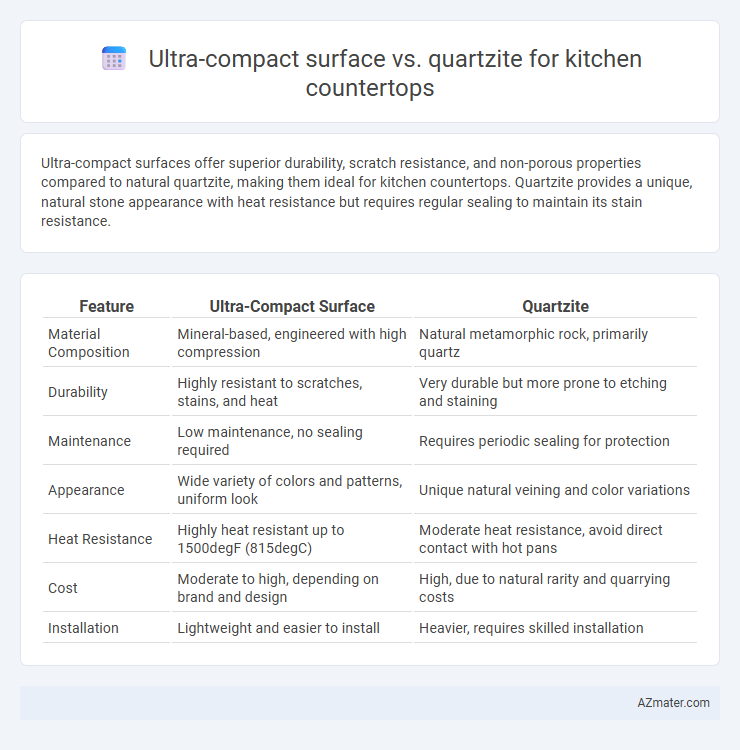 Ultra-compact surface vs. quartzite for kitchen countertops

Ultra-compact surfaces offer superior durability, scratch resistance, and non-porous properties compared to natural quartzite, making them ideal for kitchen countertops. Quartzite provides a unique, natural stone appearance with heat resistance but requires regular sealing to maintain its stain resistance.

| Feature | Ultra-Compact Surface | Quartzite |
|---|---|---|
| Material Composition | Mineral-based, engineered with high compression | Natural metamorphic rock, primarily quartz |
| Durability | Highly resistant to scratches, stains, and heat | Very durable but more prone to etching and staining |
| Maintenance | Low maintenance, no sealing required | Requires periodic sealing for protection |
| Appearance | Wide variety of colors and patterns, uniform look | Unique natural veining and color variations |
| Heat Resistance | Highly heat resistant up to 1500degF (815degC) | Moderate heat resistance, avoid direct contact with hot pans |
| Cost | Moderate to high, depending on brand and design | High, due to natural rarity and quarrying costs |
| Installation | Lightweight and easier to install | Heavier, requires skilled installation |

AZmater.com