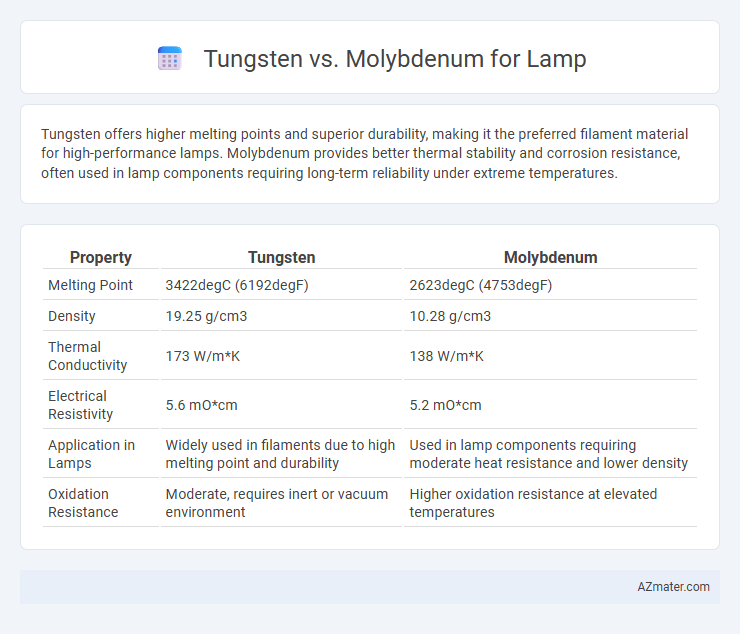 Tungsten vs. Molybdenum for Lamp

Tungsten offers higher melting points and superior durability, making it the preferred filament material for high-performance lamps. Molybdenum provides better thermal stability and corrosion resistance, often used in lamp components requiring long-term reliability under extreme temperatures.

| Property | Tungsten | Molybdenum |
|---|---|---|
| Melting Point | 3422degC (6192degF) | 2623degC (4753degF) |
| Density | 19.25 g/cm3 | 10.28 g/cm3 |
| Thermal Conductivity | 173 W/m*K | 138 W/m*K |
| Electrical Resistivity | 5.6 mO*cm | 5.2 mO*cm |
| Application in Lamps | Widely used in filaments due to high melting point and durability | Used in lamp components requiring moderate heat resistance and lower density |
| Oxidation Resistance | Moderate, requires inert or vacuum environment | Higher oxidation resistance at elevated temperatures |

AZmater.com