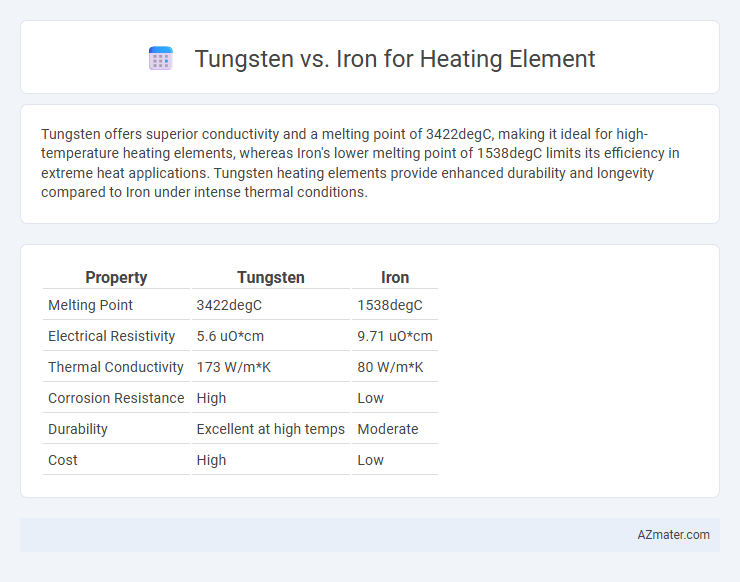 Tungsten vs. Iron for Heating Element

Tungsten offers superior conductivity and a melting point of 3422degC, making it ideal for high-temperature heating elements, whereas Iron's lower melting point of 1538degC limits its efficiency in extreme heat applications. Tungsten heating elements provide enhanced durability and longevity compared to Iron under intense thermal conditions.

| Property | Tungsten | Iron |
|---|---|---|
| Melting Point | 3422degC | 1538degC |
| Electrical Resistivity | 5.6 uO*cm | 9.71 uO*cm |
| Thermal Conductivity | 173 W/m*K | 80 W/m*K |
| Corrosion Resistance | High | Low |
| Durability | Excellent at high temps | Moderate |
| Cost | High | Low |

AZmater.com