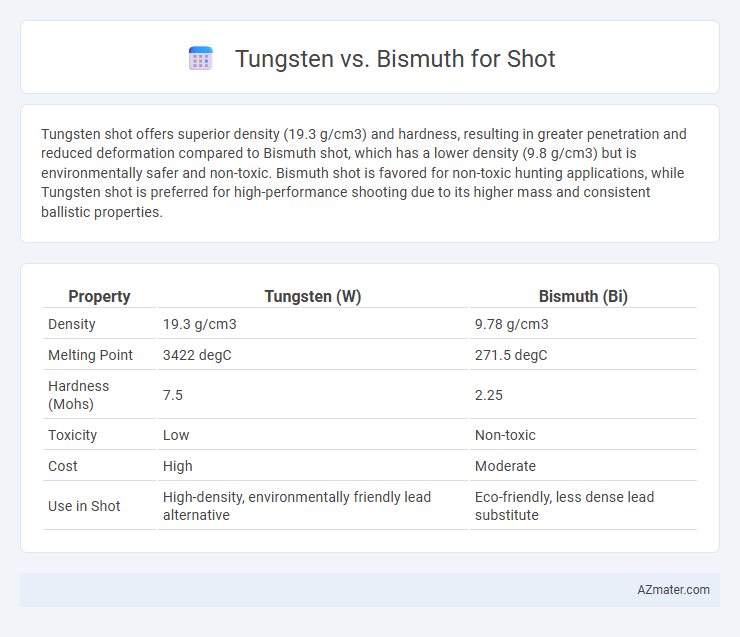 Tungsten vs. Bismuth for Shot

Tungsten shot offers superior density (19.3 g/cm3) and hardness, resulting in greater penetration and reduced deformation compared to Bismuth shot, which has a lower density (9.8 g/cm3) but is environmentally safer and non-toxic. Bismuth shot is favored for non-toxic hunting applications, while Tungsten shot is preferred for high-performance shooting due to its higher mass and consistent ballistic properties.

| Property | Tungsten (W) | Bismuth (Bi) |
|---|---|---|
| Density | 19.3 g/cm3 | 9.78 g/cm3 |
| Melting Point | 3422 degC | 271.5 degC |
| Hardness (Mohs) | 7.5 | 2.25 |
| Toxicity | Low | Non-toxic |
| Cost | High | Moderate |
| Use in Shot | High-density, environmentally friendly lead alternative | Eco-friendly, less dense lead substitute |

AZmater.com