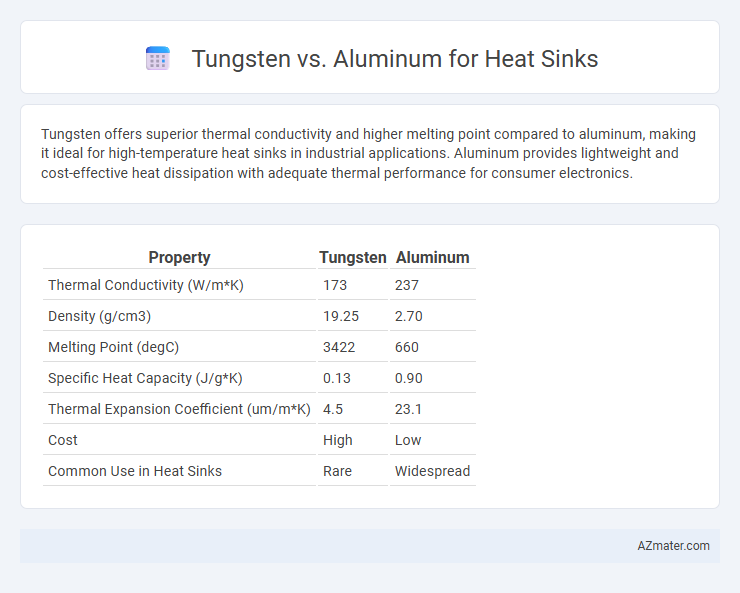 Tungsten vs. Aluminum for Heat Sinks

Tungsten offers superior thermal conductivity and higher melting point compared to aluminum, making it ideal for high-temperature heat sinks in industrial applications. Aluminum provides lightweight and cost-effective heat dissipation with adequate thermal performance for consumer electronics.

| Property | Tungsten | Aluminum |
|---|---|---|
| Thermal Conductivity (W/m*K) | 173 | 237 |
| Density (g/cm3) | 19.25 | 2.70 |
| Melting Point (degC) | 3422 | 660 |
| Specific Heat Capacity (J/g*K) | 0.13 | 0.90 |
| Thermal Expansion Coefficient (um/m*K) | 4.5 | 23.1 |
| Cost | High | Low |
| Common Use in Heat Sinks | Rare | Widespread |

AZmater.com