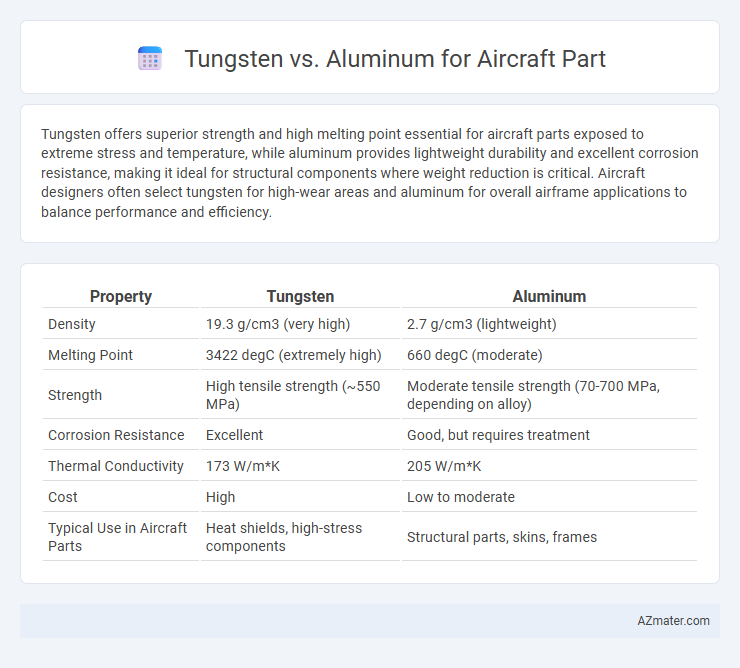 Tungsten vs. Aluminum for Aircraft Part

Tungsten offers superior strength and high melting point essential for aircraft parts exposed to extreme stress and temperature, while aluminum provides lightweight durability and excellent corrosion resistance, making it ideal for structural components where weight reduction is critical. Aircraft designers often select tungsten for high-wear areas and aluminum for overall airframe applications to balance performance and efficiency.

| Property | Tungsten | Aluminum |
|---|---|---|
| Density | 19.3 g/cm3 (very high) | 2.7 g/cm3 (lightweight) |
| Melting Point | 3422 degC (extremely high) | 660 degC (moderate) |
| Strength | High tensile strength (~550 MPa) | Moderate tensile strength (70-700 MPa, depending on alloy) |
| Corrosion Resistance | Excellent | Good, but requires treatment |
| Thermal Conductivity | 173 W/m*K | 205 W/m*K |
| Cost | High | Low to moderate |
| Typical Use in Aircraft Parts | Heat shields, high-stress components | Structural parts, skins, frames |

AZmater.com