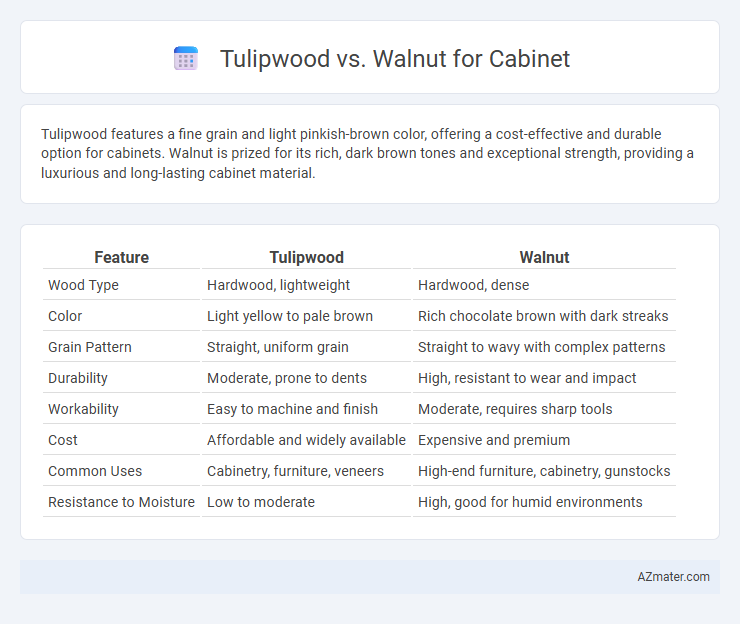 Tulipwood vs. Walnut for Cabinet

Tulipwood features a fine grain and light pinkish-brown color, offering a cost-effective and durable option for cabinets. Walnut is prized for its rich, dark brown tones and exceptional strength, providing a luxurious and long-lasting cabinet material.

| Feature | Tulipwood | Walnut |
|---|---|---|
| Wood Type | Hardwood, lightweight | Hardwood, dense |
| Color | Light yellow to pale brown | Rich chocolate brown with dark streaks |
| Grain Pattern | Straight, uniform grain | Straight to wavy with complex patterns |
| Durability | Moderate, prone to dents | High, resistant to wear and impact |
| Workability | Easy to machine and finish | Moderate, requires sharp tools |
| Cost | Affordable and widely available | Expensive and premium |
| Common Uses | Cabinetry, furniture, veneers | High-end furniture, cabinetry, gunstocks |
| Resistance to Moisture | Low to moderate | High, good for humid environments |

AZmater.com